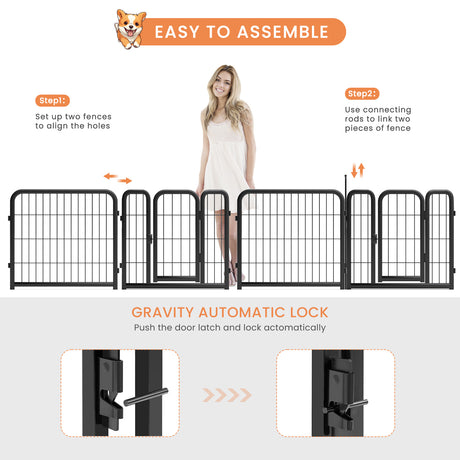 EASY TO ASSEMBLE

Step1:
Set up two fences to align the holes

Step2:
Use connecting rods to link two pieces of fence

GRAVITY AUTOMATIC LOCK
Push the door latch and lock actomatically