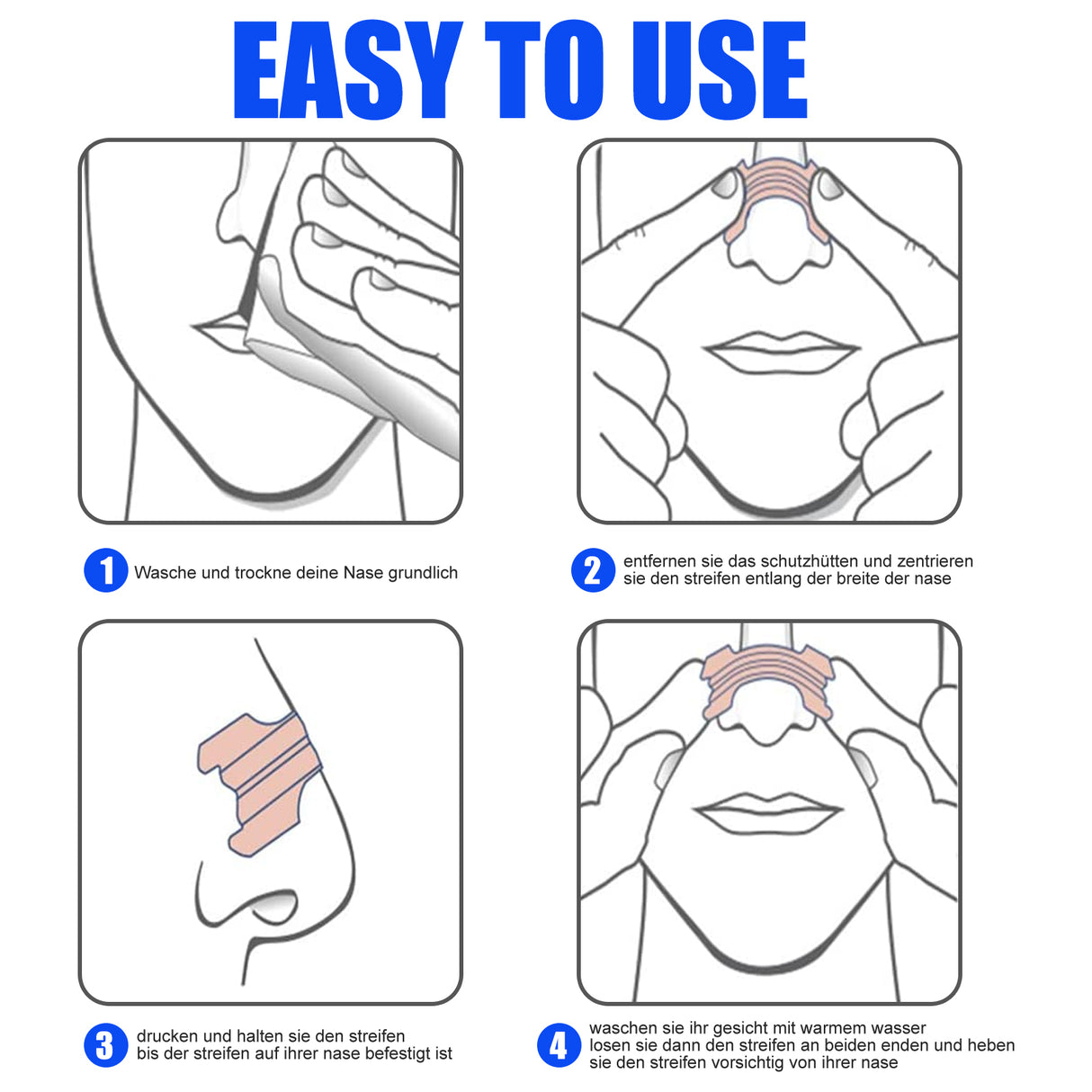 EASY TO USE

1 Wasche und trockne deine Nase grundlich

2 entfernen sie das schutzhütten und zentrieren sie den streifen entlang der breite der nase

3 drucken und halten sie den streifen bis der streifen auf ihrer nase befestigt ist

4 waschen sie ihr gesicht mit warmem wasser losen sie dann den streifen an beiden enden und heben sie den streifen vorsichtig von ihrer nase