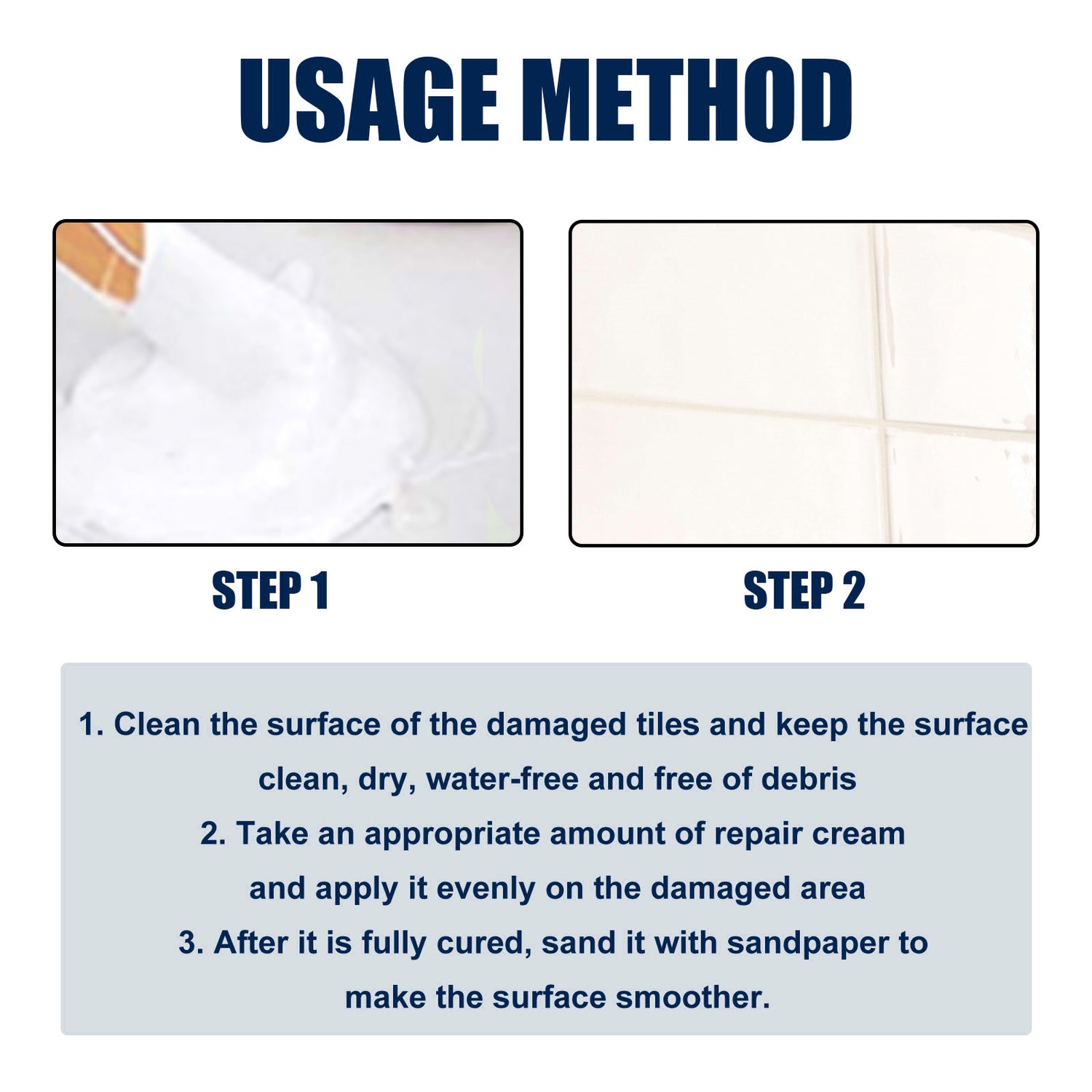 USAGE METHOD

STEP 1

STEP 2

1. Clean the surface of the damaged tiles and keep the surface clean, dry, water-free and free of debris
2. Take an appropriate amount of repair cream and apply it evenly on the damaged area
3. After it is fully cured, sand it with sandpaper to make the surface smoother.