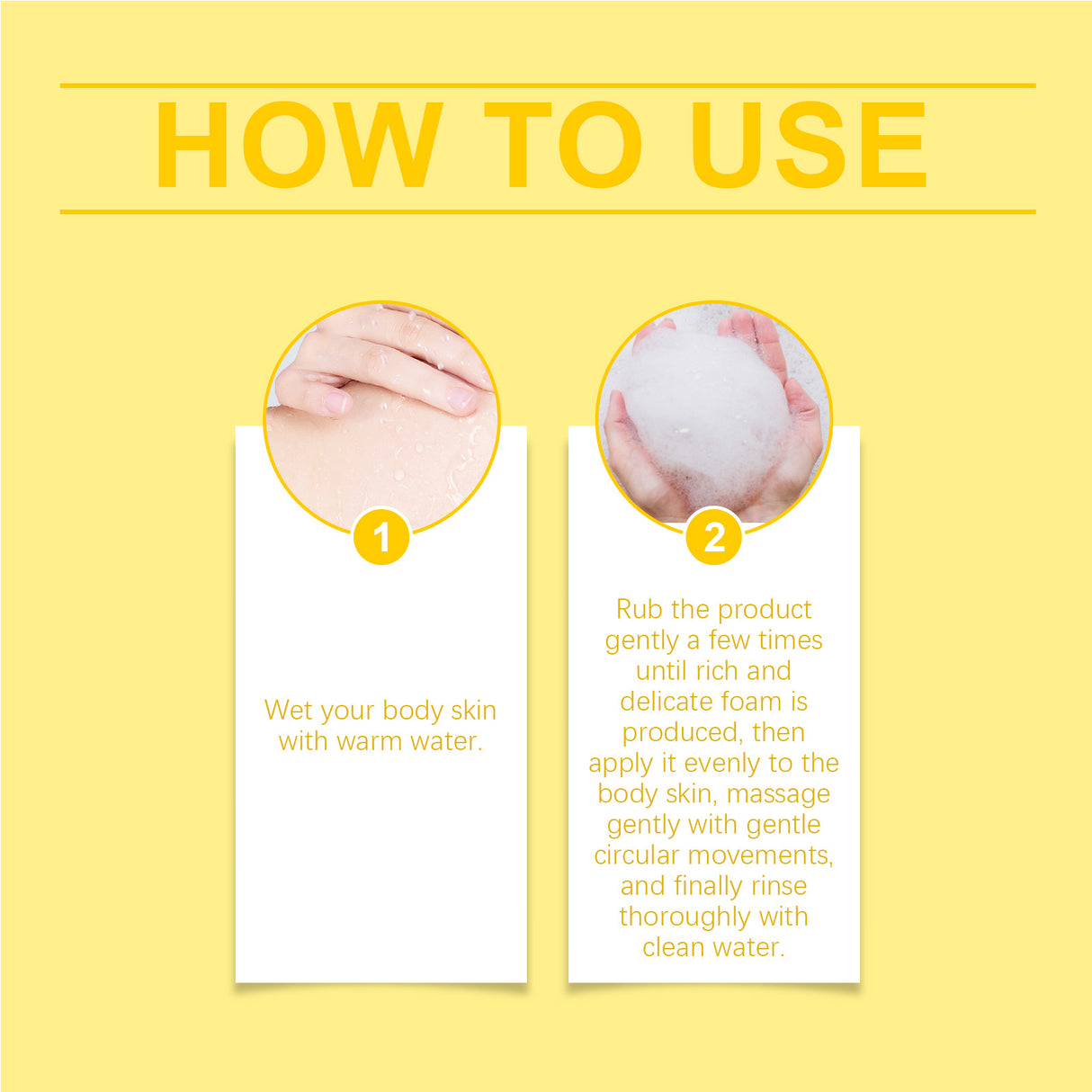 HOW TO USE

1

Wet your body skin with warm water.

2

Rub the product gently a few times until rich and delicate foam is produced, then apply it evenly to the body skin, massage gently with gentle circular movements, and finally rinse thoroughly with clean water.