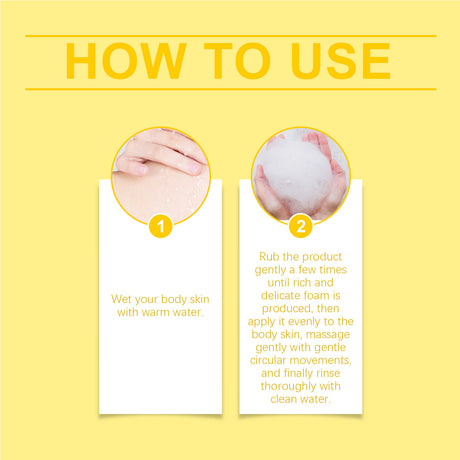 HOW TO USE

1

Wet your body skin with warm water.

2

Rub the product gently a few times until rich and delicate foam is produced, then apply it evenly to the body skin, massage gently with gentle circular movements, and finally rinse thoroughly with clean water.