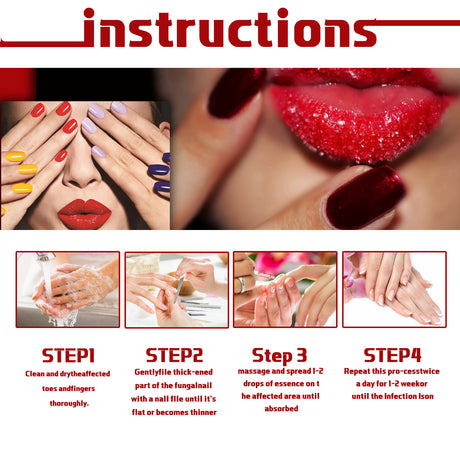 instructions

STEP1
Clean and drytheaffected toes andfingers thoroughly.

STEP2
Gentlyfile thick-ened part of the fungalnail with a nail file until it's flat or becomes thinner

Step 3
massage and spread 1-2 drops of essence on t he affected area until absorbed

STEP4
Repeat this pro-cesstwice a day for 1-2 weekor until the infection ison