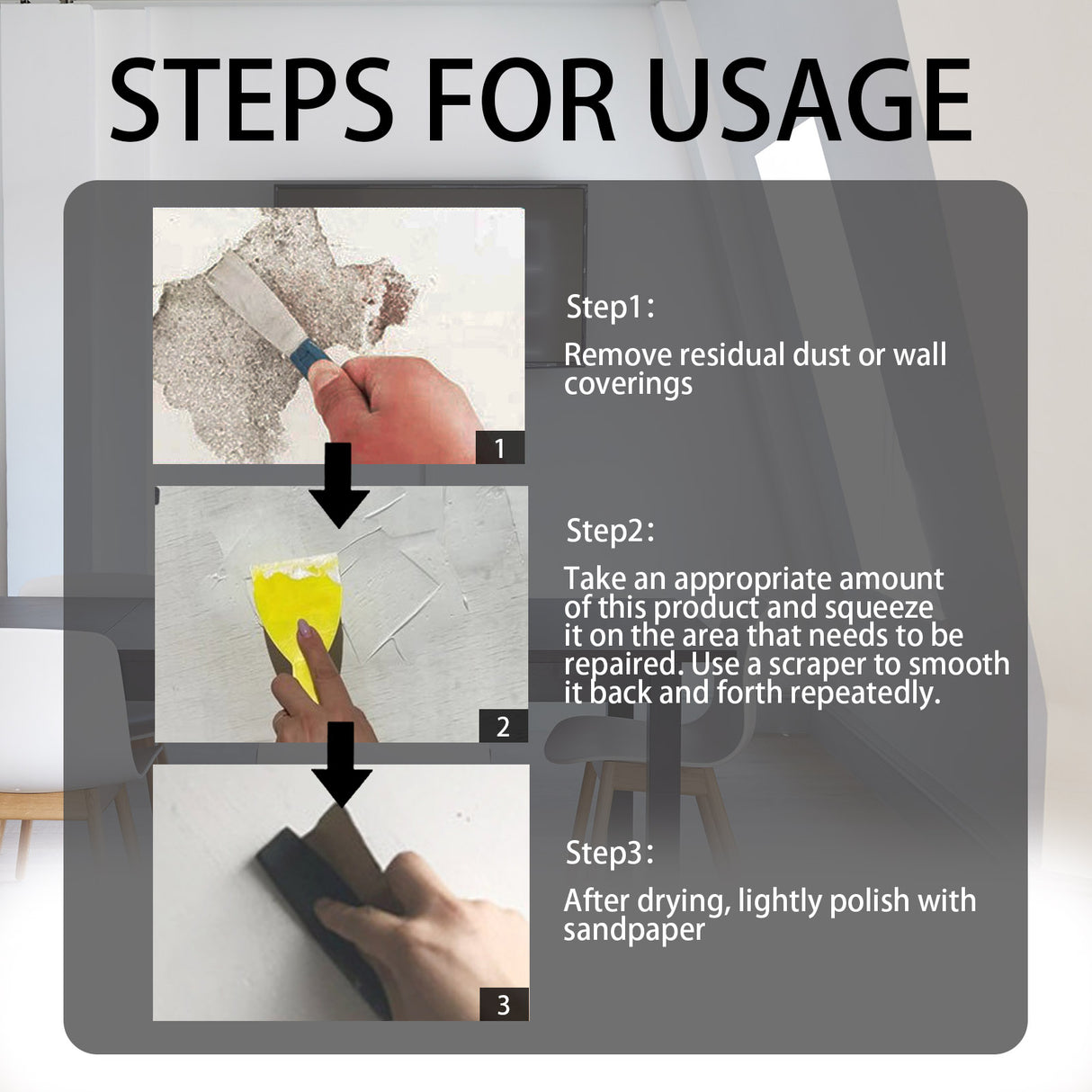 STEPS FOR USAGE

1

Step1:

Remove residual dust or wall coverings

2

Step2:

Take an appropriate amount of this product and squeeze it on the area that needs to be repaired. Use a scraper to smooth it back and forth repeatedly.

3

Step3:

After drying, lightly polish with sandpaper