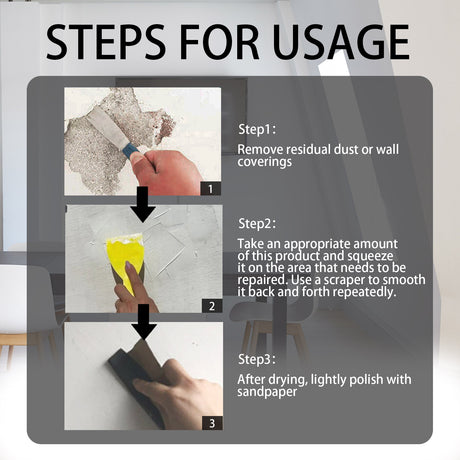 STEPS FOR USAGE

1

Step1:

Remove residual dust or wall coverings

2

Step2:

Take an appropriate amount of this product and squeeze it on the area that needs to be repaired. Use a scraper to smooth it back and forth repeatedly.

3

Step3:

After drying, lightly polish with sandpaper