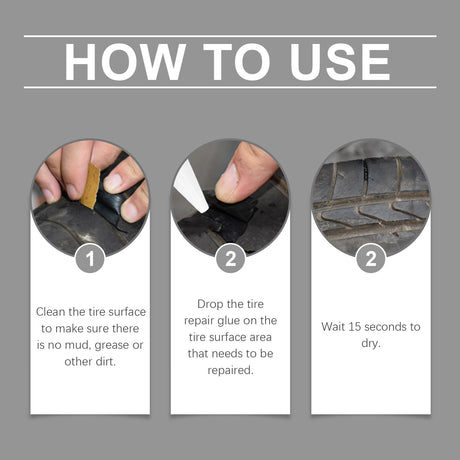 HOW TO USE

1

Clean the tire surface to make sure there is no mud, grease or other dirt.

2

Drop the tire repair glue on the tire surface area that needs to be repaired.

2

Wait 15 seconds to dry.