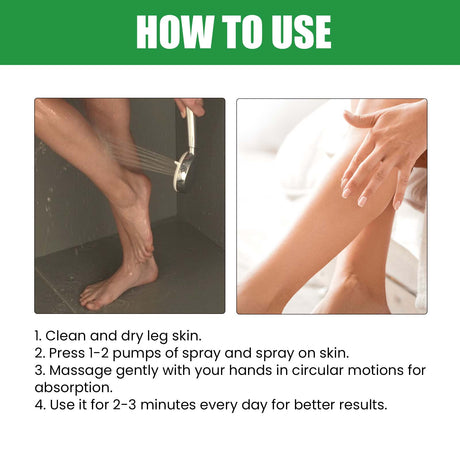 HOW TO USE

1. Clean and dry leg skin.
2. Press 1-2 pumps of spray and spray on skin.
3. Massage gently with your hands in circular motions for absorption.
4. Use it for 2-3 minutes every day for better results.