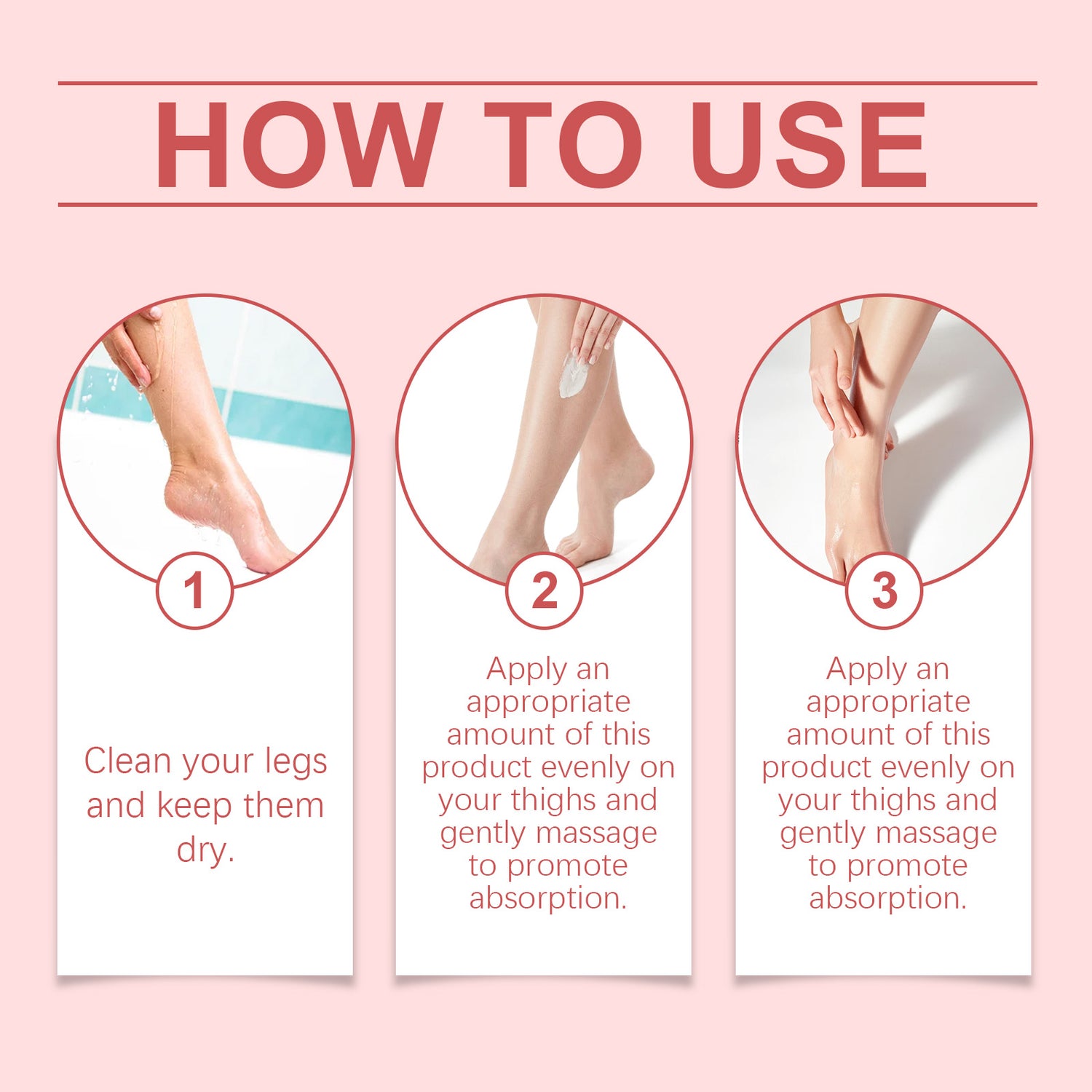 HOW TO USE

1

Clean your legs and keep them dry.

2

Apply an appropriate amount of this product evenly on your thighs and gently massage to promote absorption.

3

Apply an appropriate amount of this product evenly on your thighs and gently massage to promote absorption.