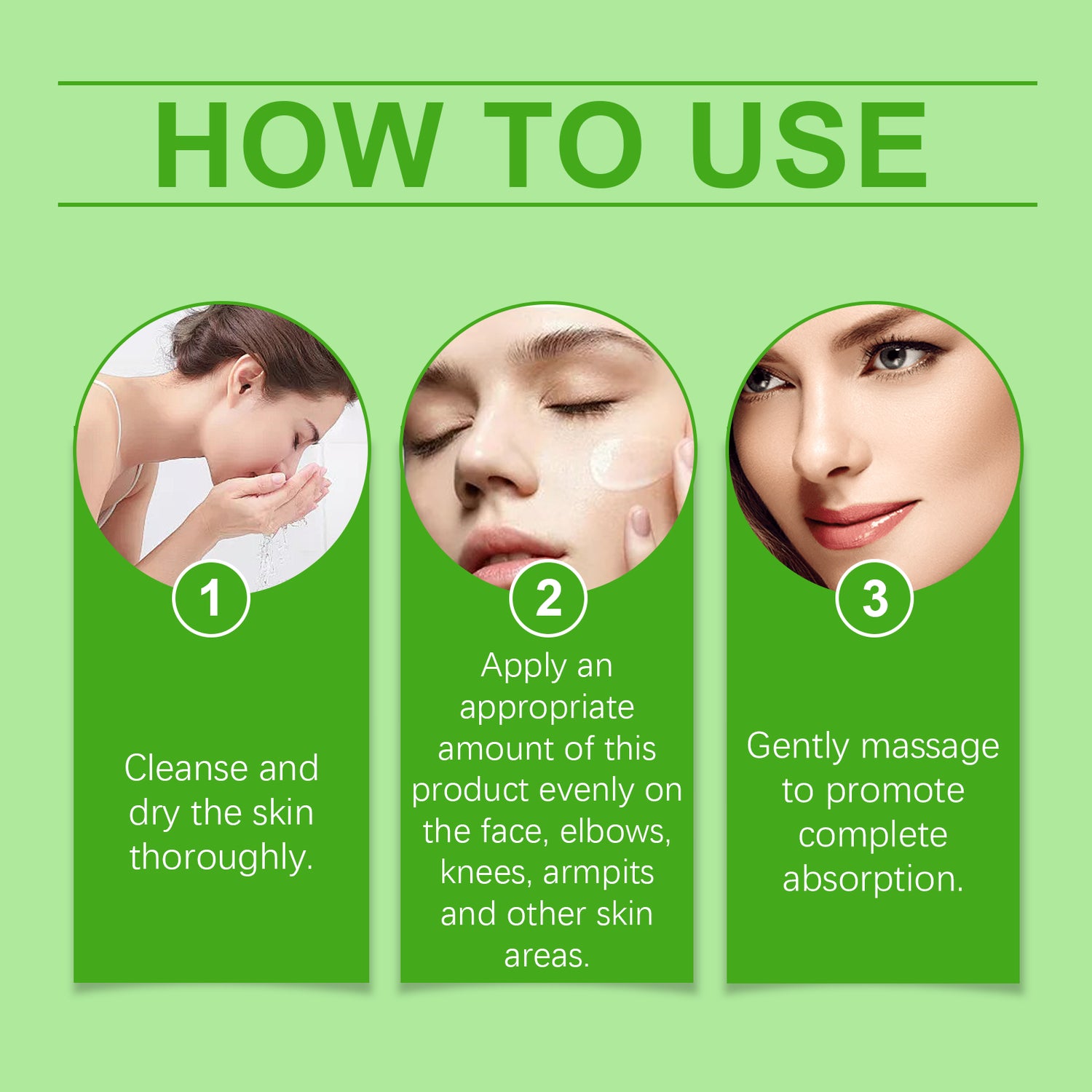 HOW TO USE

1

Cleanse and dry the skin thoroughly.

2

Apply an appropriate amount of this product evenly on the face, elbows, knees, armpits and other skin areas.

3

Gently massage to promote complete absorption.