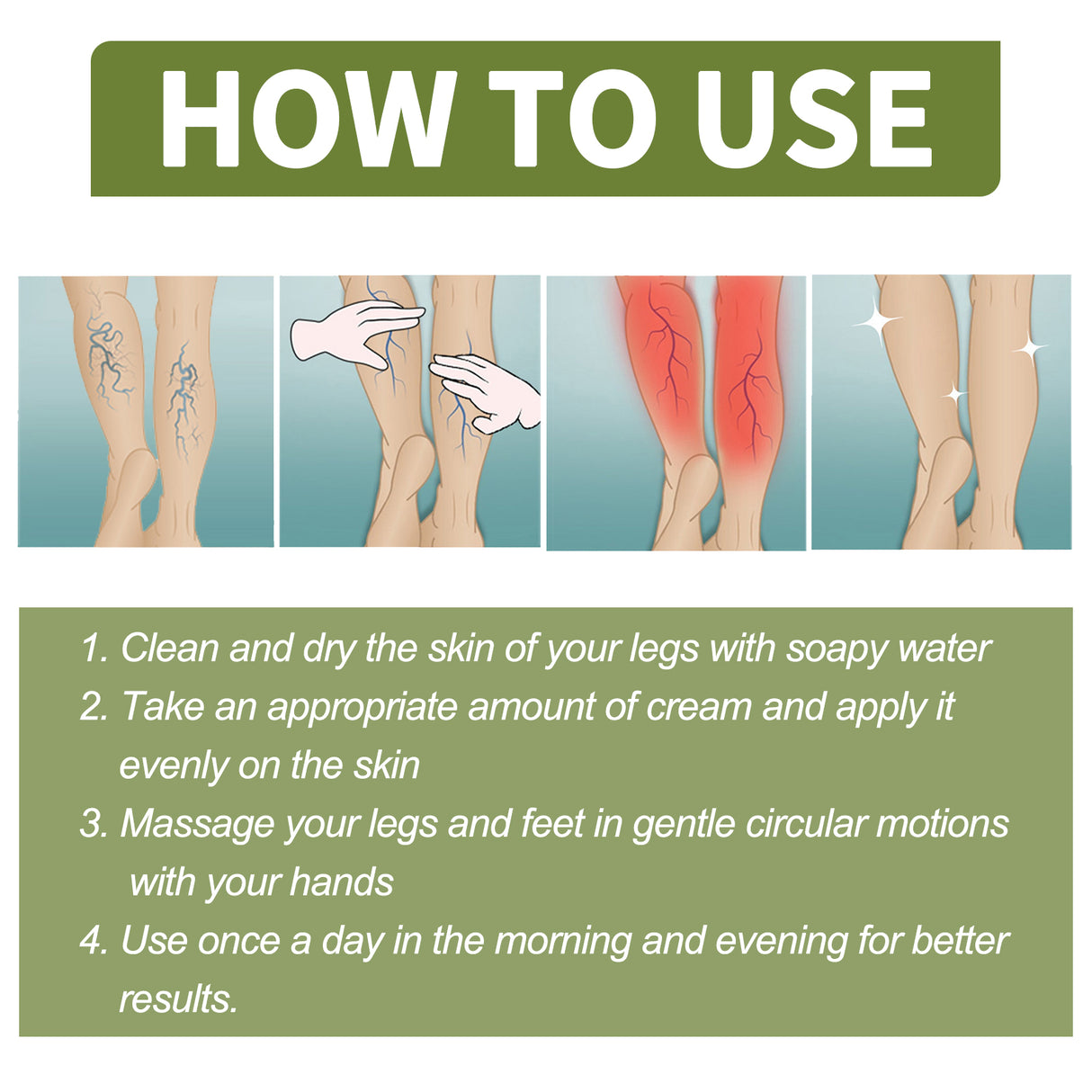 HOW TO USE

1. Clean and dry the skin of your legs with soapy water
2. Take an appropriate amount of cream and apply it evenly on the skin
3. Massage your legs and feet in gentle circular motions with your hands
4. Use once a day in the morning and evening for better results.