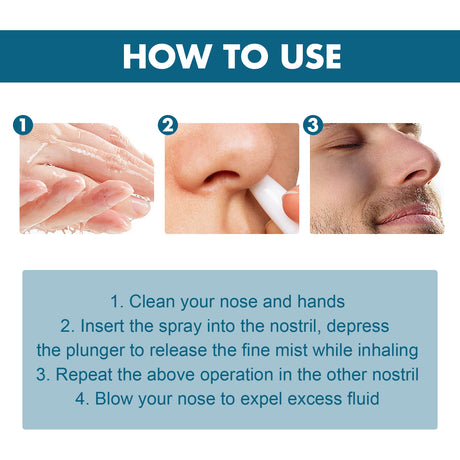 HOW TO USE

1

2

3

1. Clean your nose and hands
2. Insert the spray into the nostril, depress the plunger to release the fine mist while inhaling
3. Repeat the above operation in the other nostril
4. Blow your nose to expel excess fluid