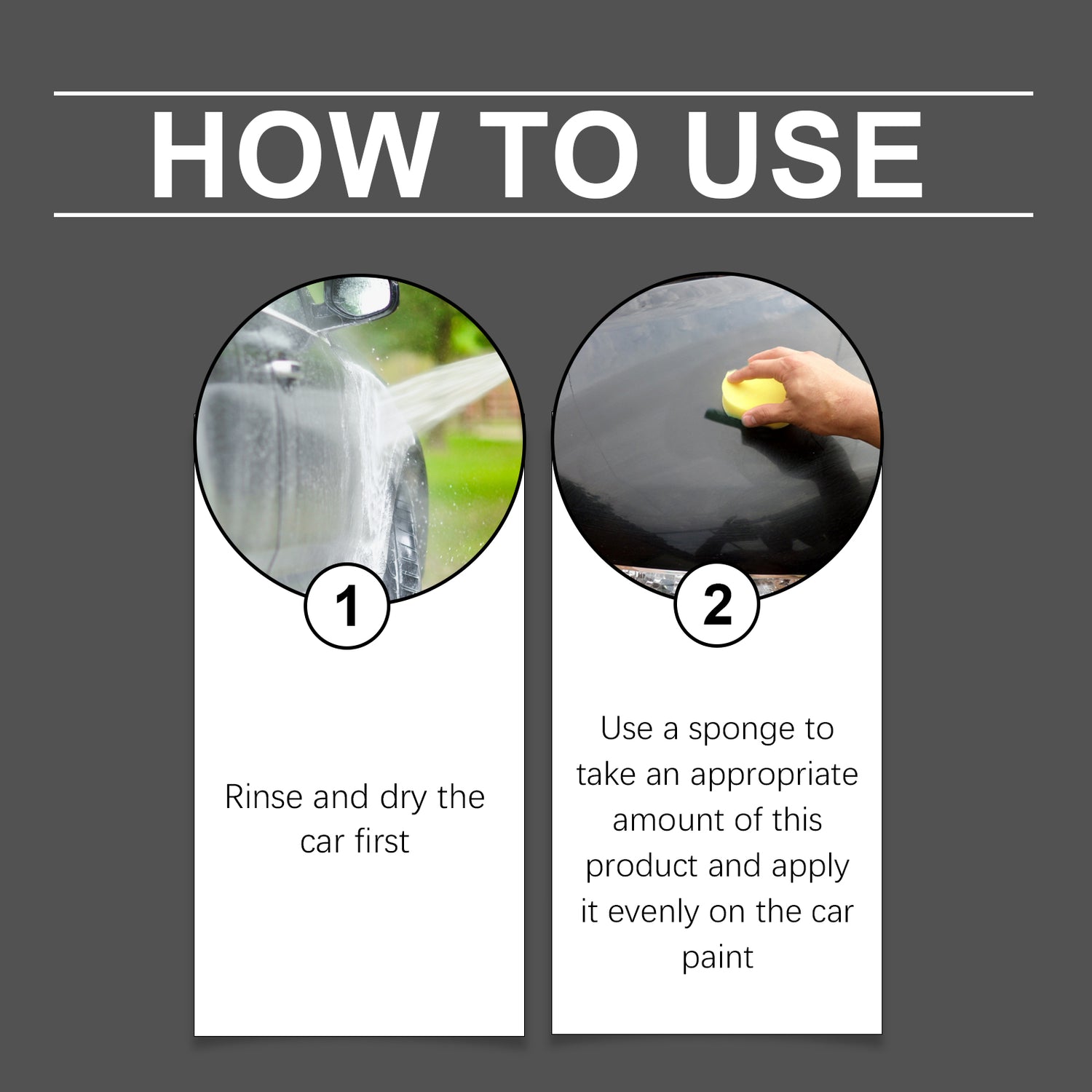 HOW TO USE

1

Rinse and dry the car first

2

Use a sponge to take an appropriate amount of this product and apply it evenly on the car paint