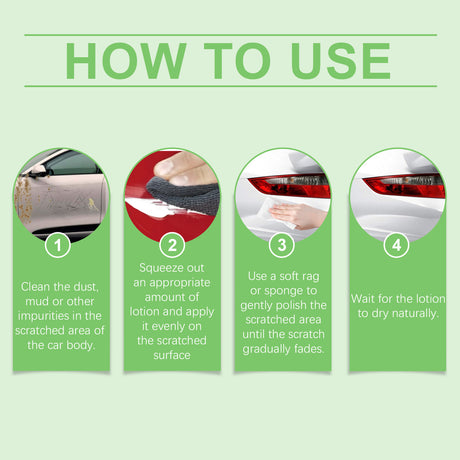 HOW TO USE

1

Clean the dust, mud or other impurities in the scratched area of the car body.

2

Squeeze out an appropriate amount of lotion and apply it evenly on the scratched surface

3

Use a soft rag or sponge to gently polish the scratched area until the scratch gradually fades.

4

Wait for the lotion to dry naturally.