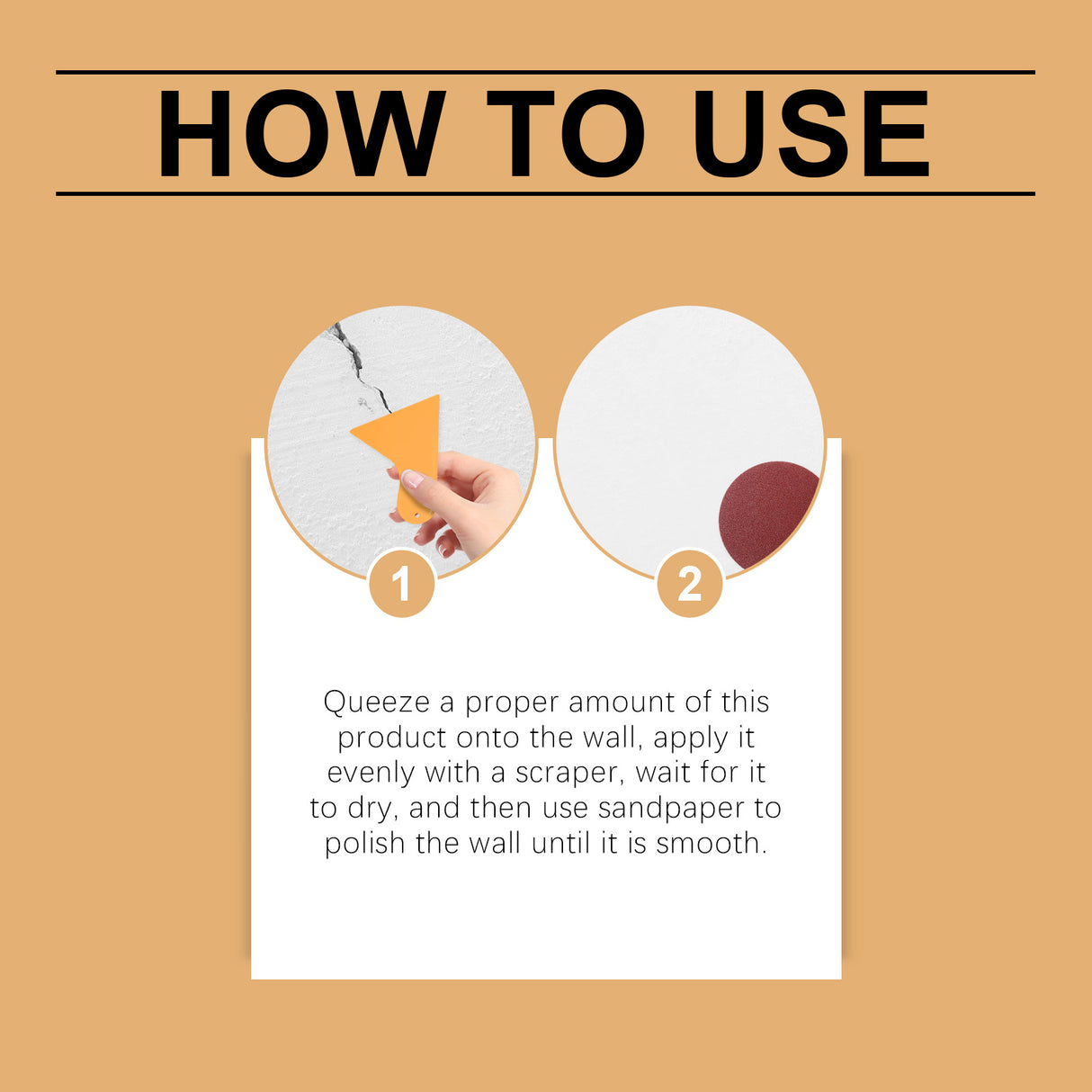 HOW TO USE

1

2

Queeze a proper amount of this product onto the wall, apply it evenly with a scraper, wait for it to dry, and then use sandpaper to polish the wall until it is smooth.