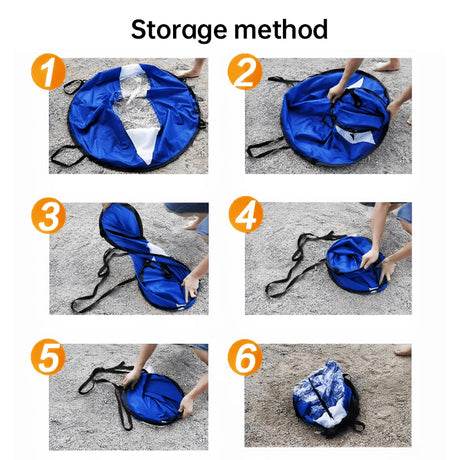 Storage method

1

2

3

4

5

6