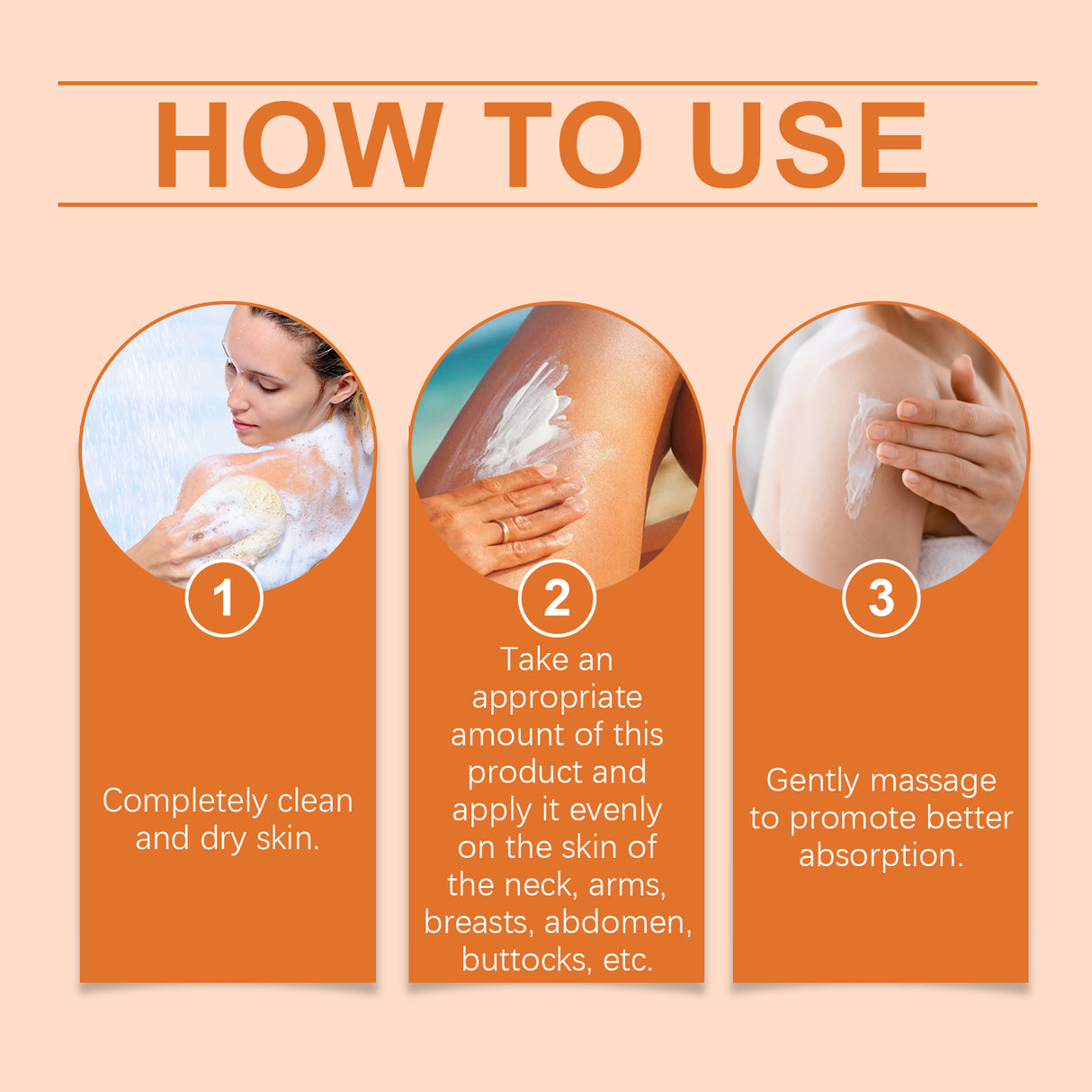 HOW TO USE

1

Completely clean and dry skin.

2

Take an appropriate amount of this product and apply it evenly on the skin of the neck, arms, breasts, abdomen, buttocks, etc.

3

Gently massage to promote better absorption.