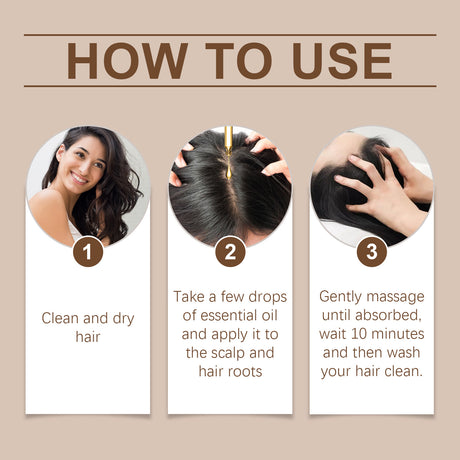 HOW TO USE

1

Clean and dry hair

2

Take a few drops of essential oil and apply it to the scalp and hair roots

3

Gently massage until absorbed, wait 10 minutes and then wash your hair clean.