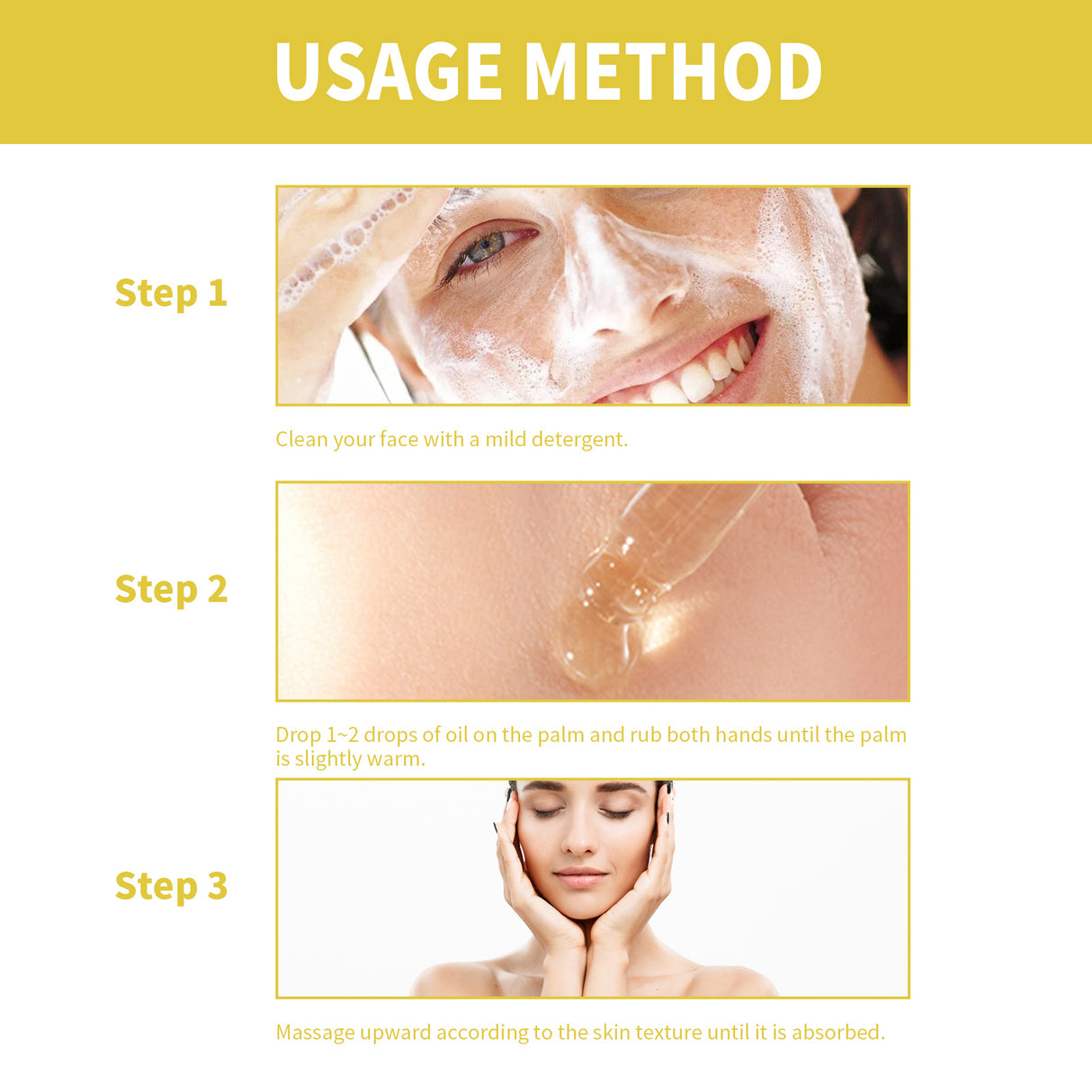 USAGE METHOD

Step 1

Clean your face with a mild detergent.

Step 2

Drop 1~2 drops of oil on the palm and rub both hands until the palm is slightly warm.

Step 3

Massage upward according to the skin texture until it is absorbed.