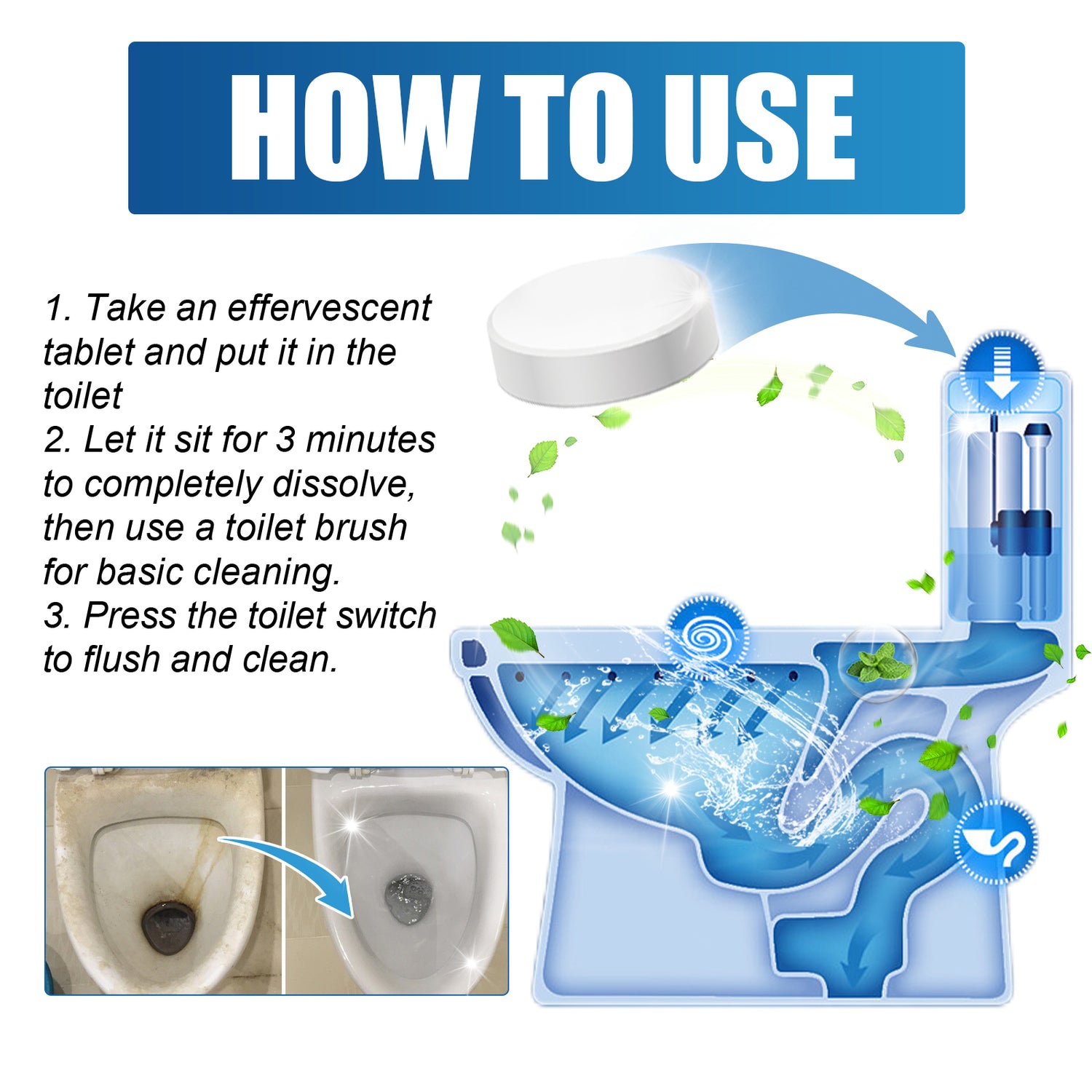 HOW TO USE

1. Take an effervescent tablet and put it in the toilet
2. Let it sit for 3 minutes to completely dissolve, then use a toilet brush for basic cleaning.
3. Press the toilet switch to flush and clean.