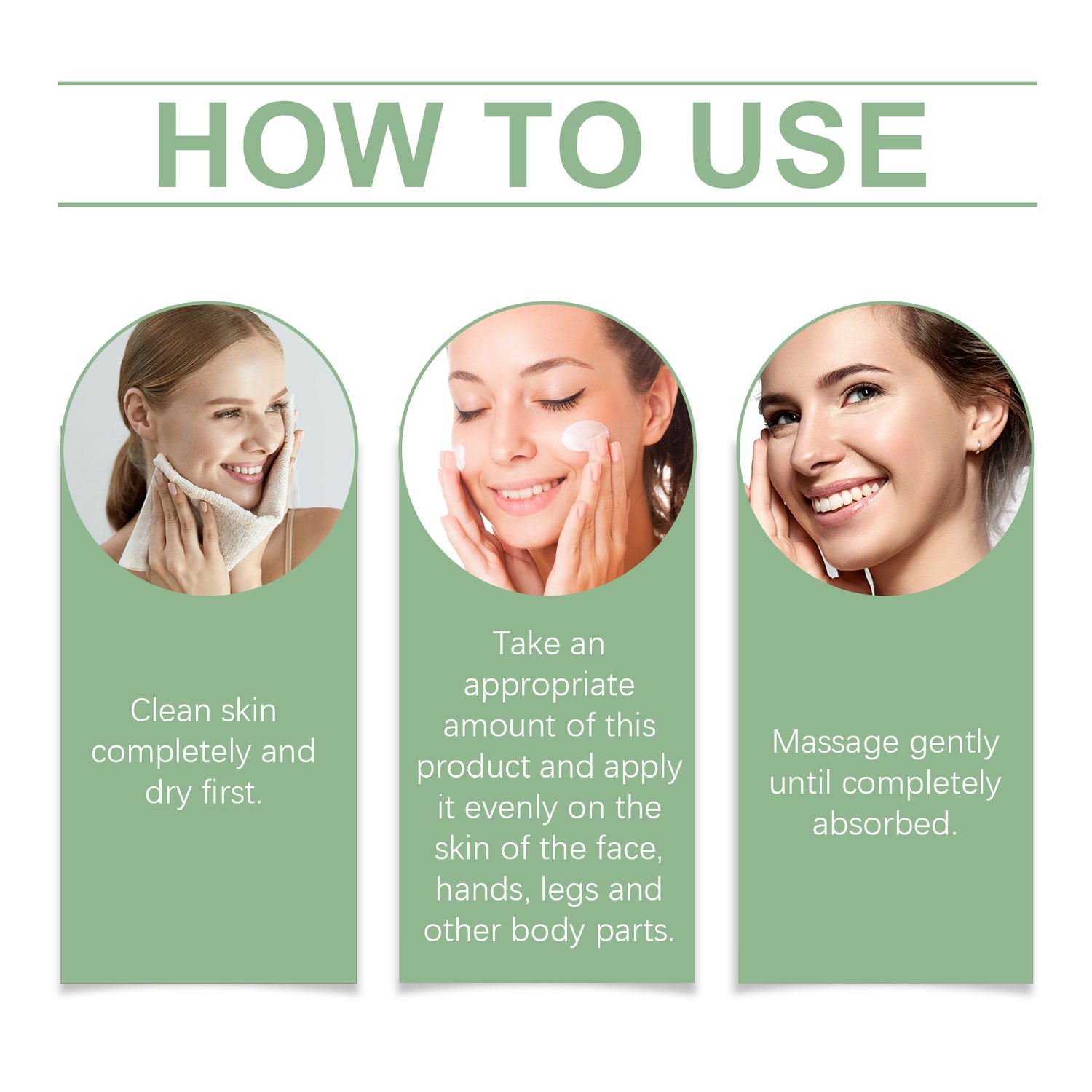 HOW TO USE

Clean skin completely and dry first.

Take an appropriate amount of this product and apply it evenly on the skin of the face, hands, legs and other body parts.

Massage gently until completely absorbed.