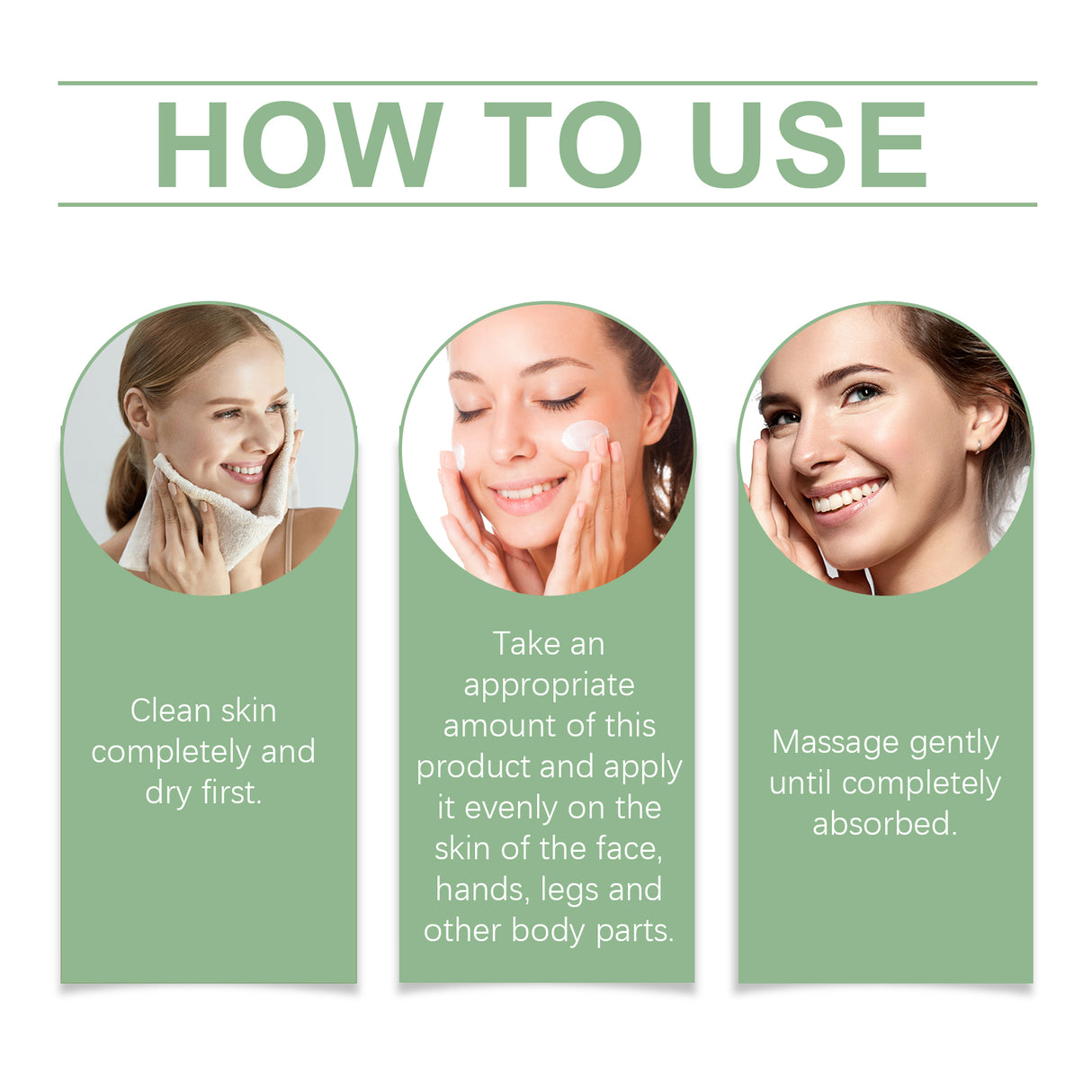 HOW TO USE

Clean skin completely and dry first.

Take an appropriate amount of this product and apply it evenly on the skin of the face, hands, legs and other body parts.

Massage gently until completely absorbed.