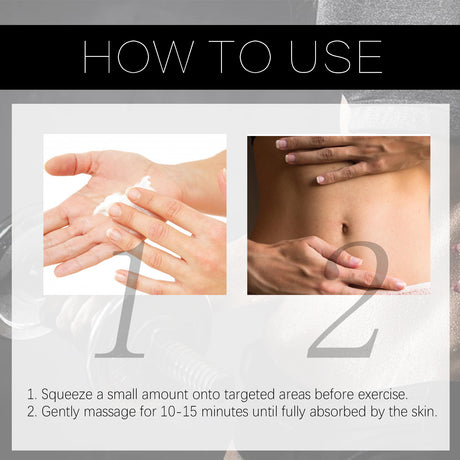 HOW TO USE

1

2

1. Squeeze a small amount onto targeted areas before exercise.
2. Gently massage for 10-15 minutes until fully absorbed by the skin.