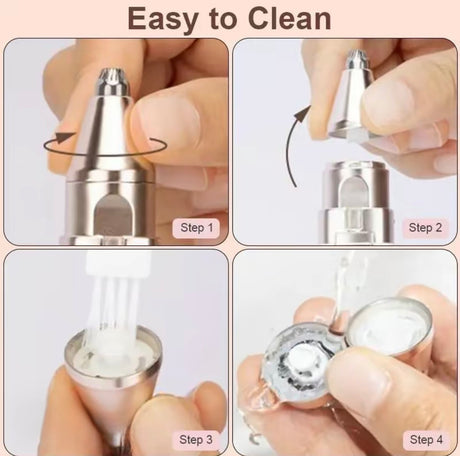 Easy to Clean

Step 1

Step 2

Step 3

Step 4