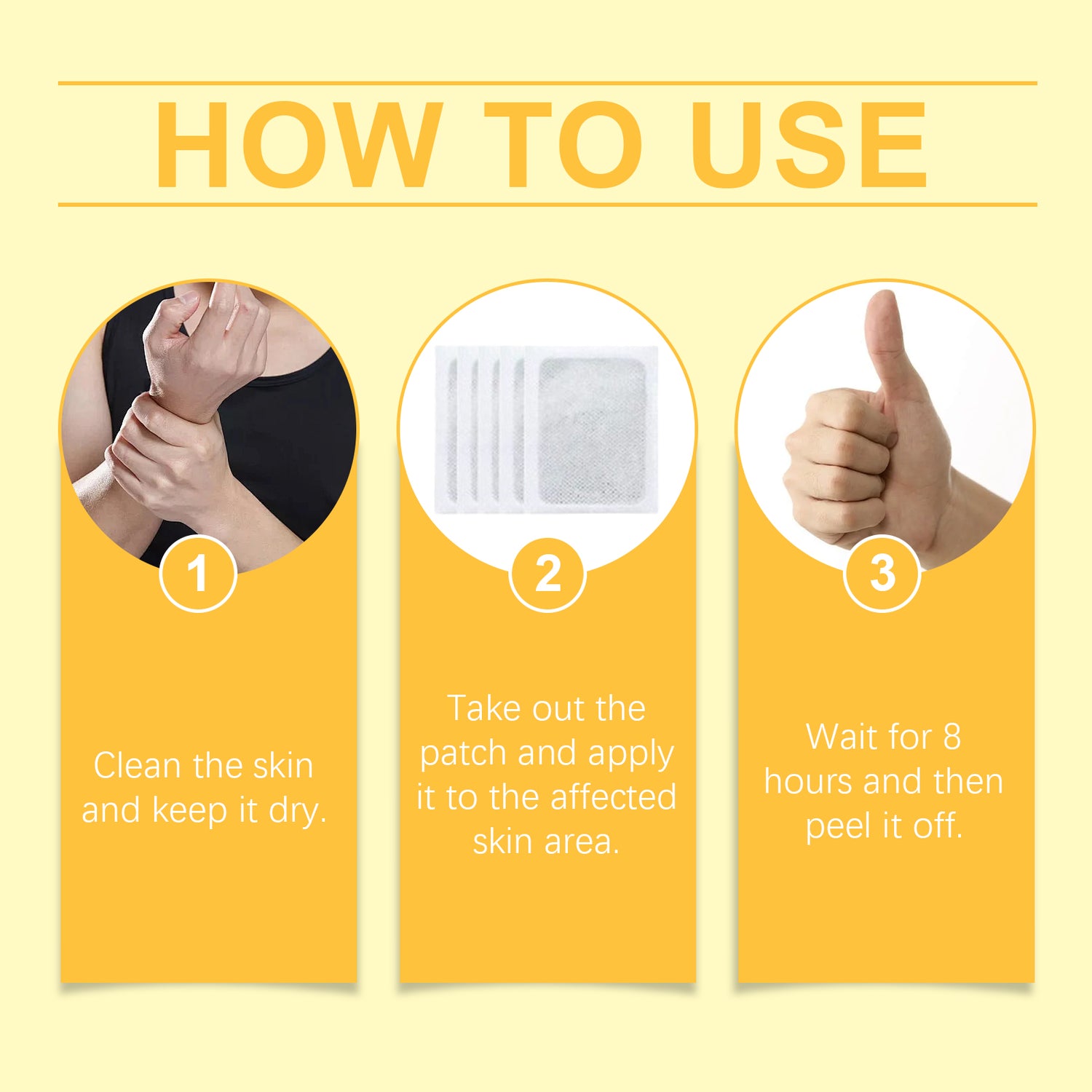 HOW TO USE

1

Clean the skin and keep it dry.

2

Take out the patch and apply it to the affected skin area.

3

Wait for 8 hours and then peel it off.