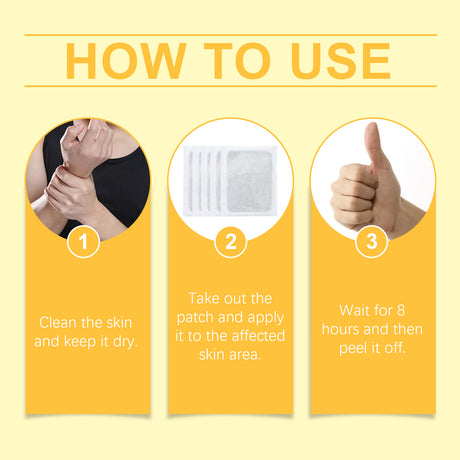 HOW TO USE

1

Clean the skin and keep it dry.

2

Take out the patch and apply it to the affected skin area.

3

Wait for 8 hours and then peel it off.