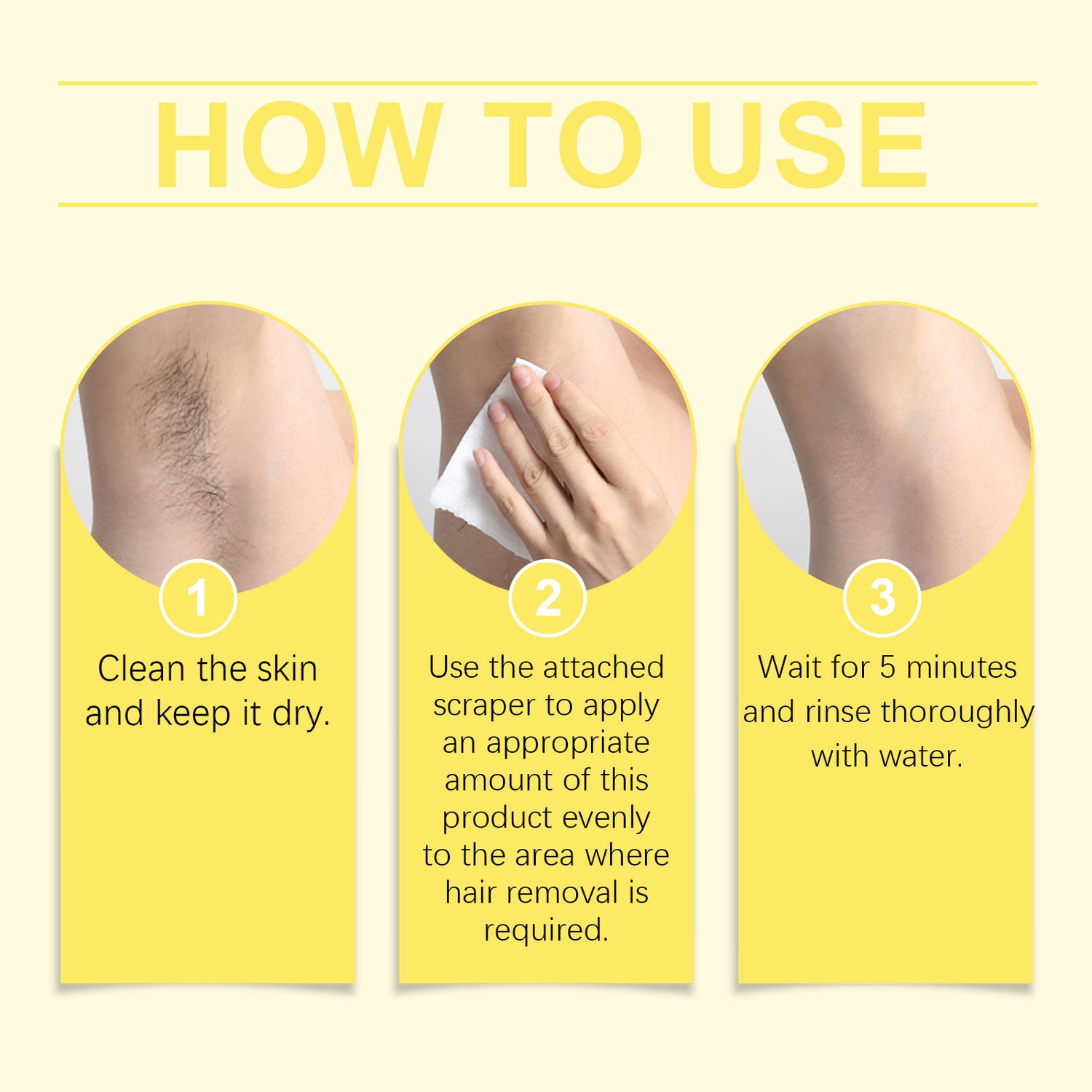 HOW TO USE

1

Clean the skin and keep it dry.

2

Use the attached scraper to apply an appropriate amount of this product evenly to the area where hair removal is required.

3

Wait for 5 minutes and rinse thoroughly with water.