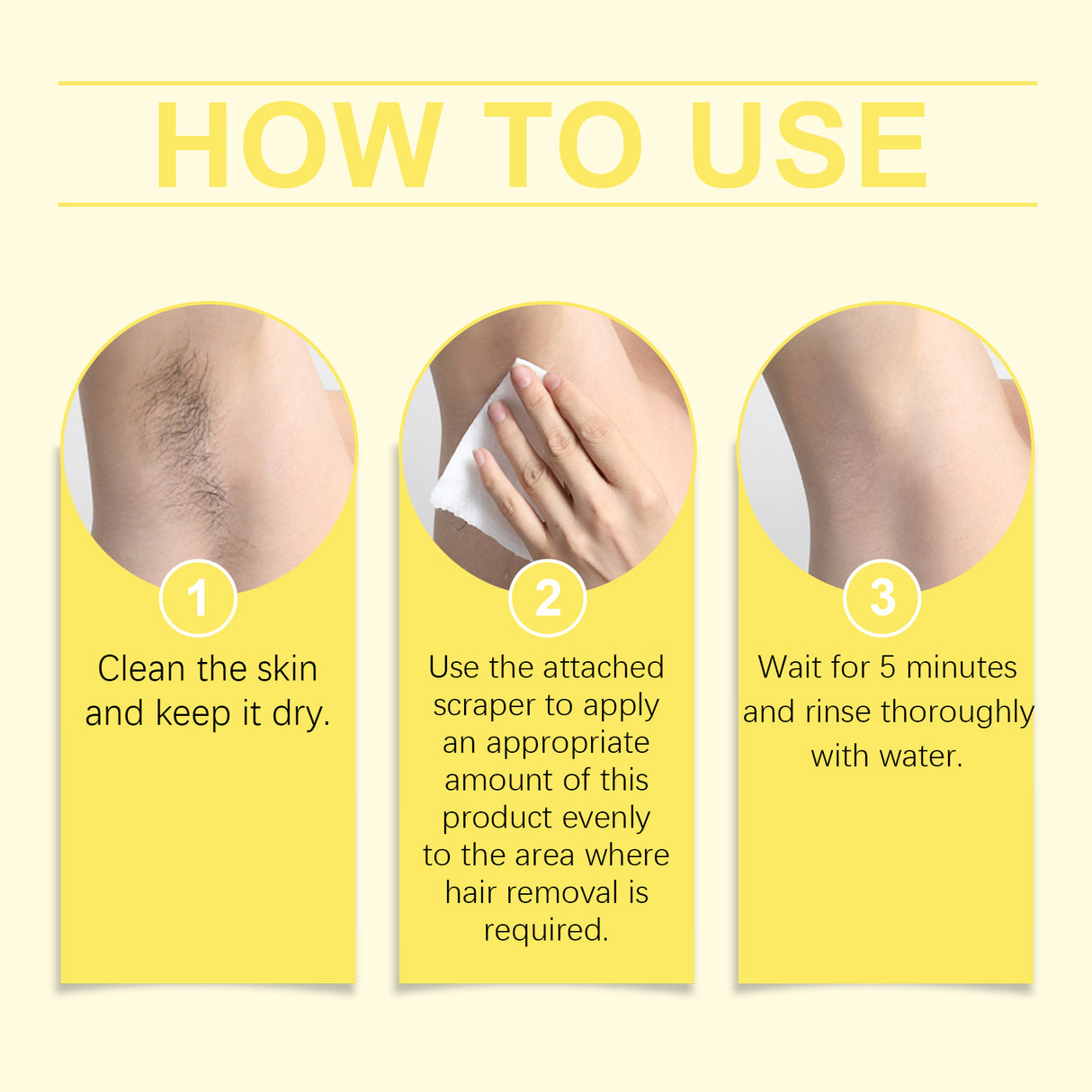 HOW TO USE

1

Clean the skin and keep it dry.

2

Use the attached scraper to apply an appropriate amount of this product evenly to the area where hair removal is required.

3

Wait for 5 minutes and rinse thoroughly with water.