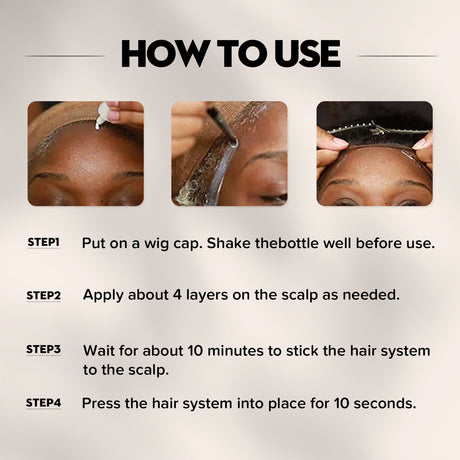 HOW TO USE

STEP1 Put on a wig cap. Shake thebottle well before use.

STEP2 Apply about 4 layers on the scalp as needed.

STEP3 Wait for about 10 minutes to stick the hair system to the scalp.

STEP4 Press the hair system into place for 10 seconds.