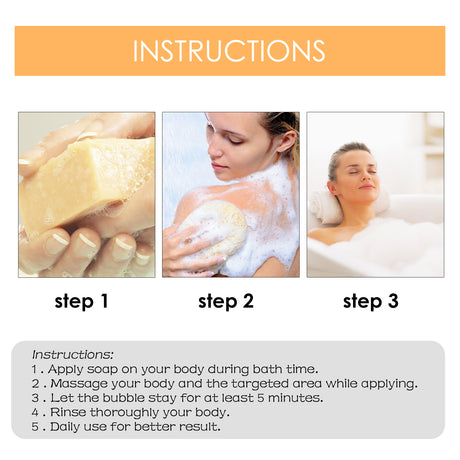 INSTRUCTIONS

step 1

step 2

step 3

Instructions:
1 . Apply soap on your body during bath time.
2 . Massage your body and the targeted area while applying.
3 . Let the bubble stay for at least 5 minutes.
4 . Rinse thoroughly your body.
5 . Daily use for better result.