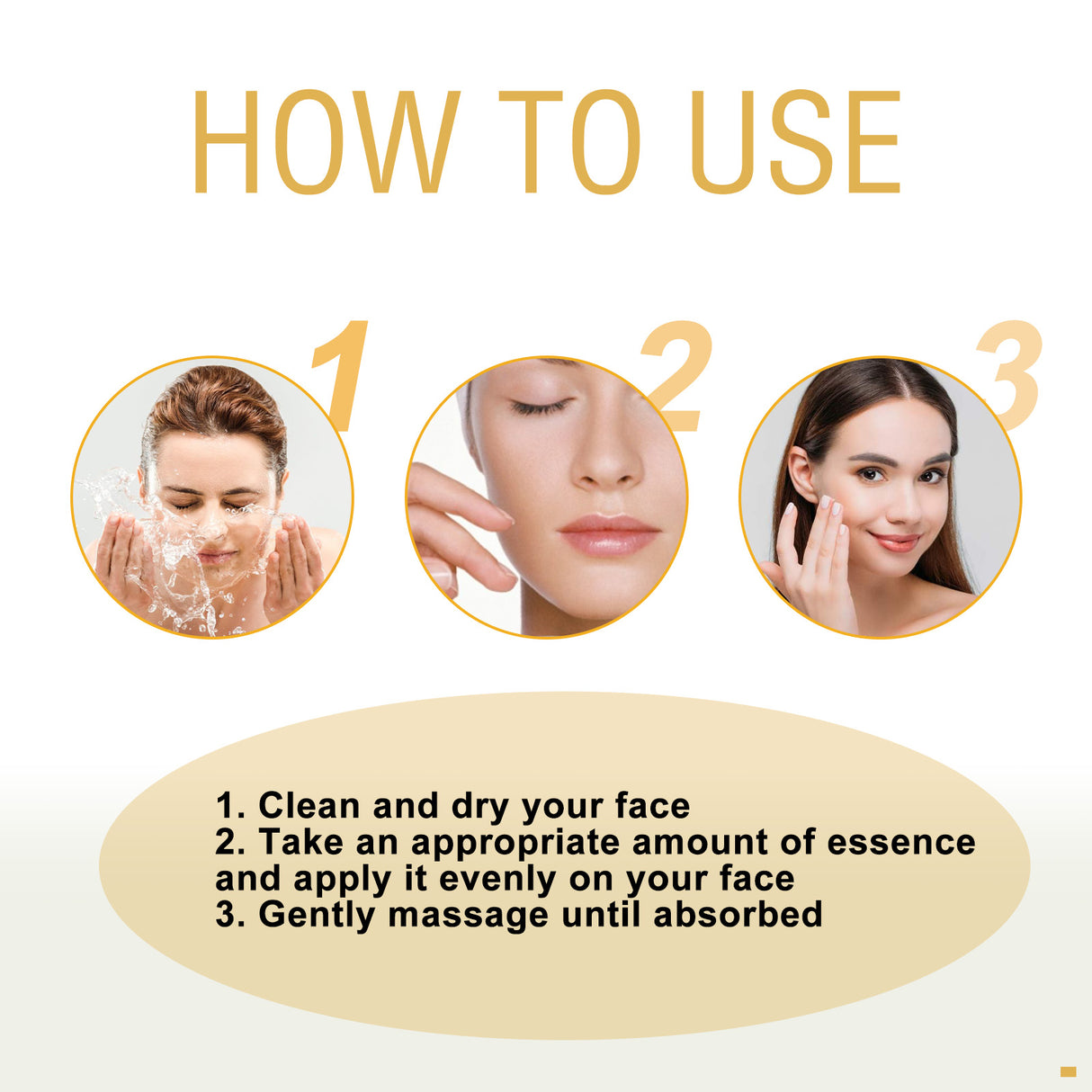 HOW TO USE

1

2

3

1. Clean and dry your face
2. Take an appropriate amount of essence and apply it evenly on your face
3. Gently massage until absorbed