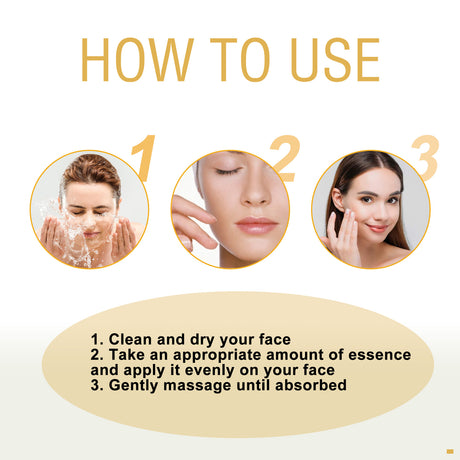 HOW TO USE

1

2

3

1. Clean and dry your face
2. Take an appropriate amount of essence and apply it evenly on your face
3. Gently massage until absorbed