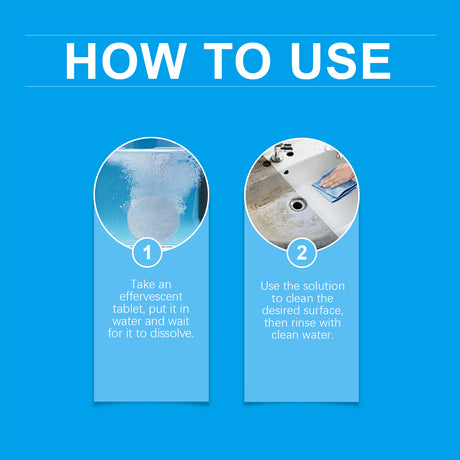 HOW TO USE

1

Take an effervescent tablet, put it in water and wait for it to dissolve.

2

Use the solution to clean the desired surface, then rinse with clean water.