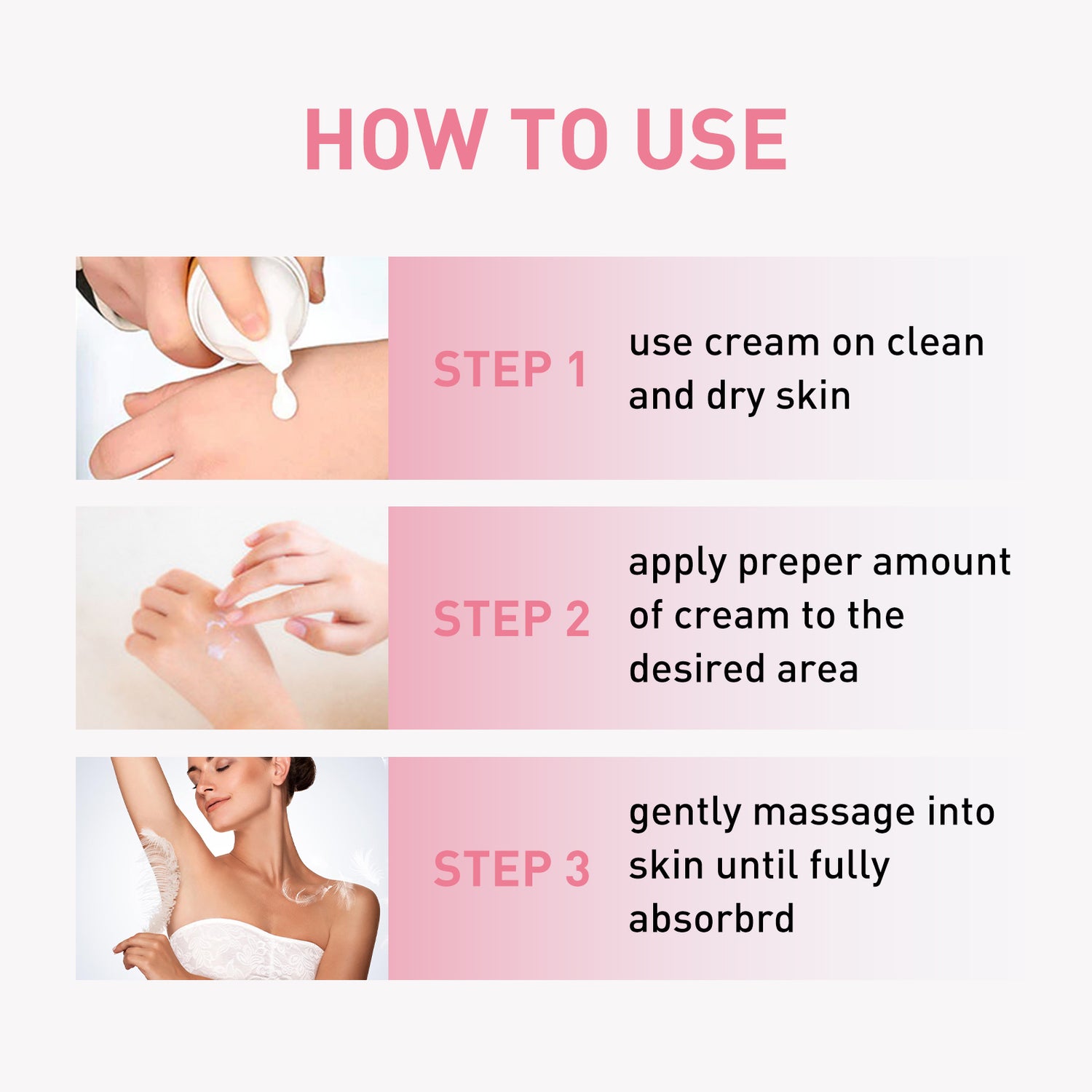 HOW TO USE

STEP 1
use cream on clean and dry skin

STEP 2
apply preper amount of cream to the desired area

STEP 3
gently massage into skin until fully absorbrd