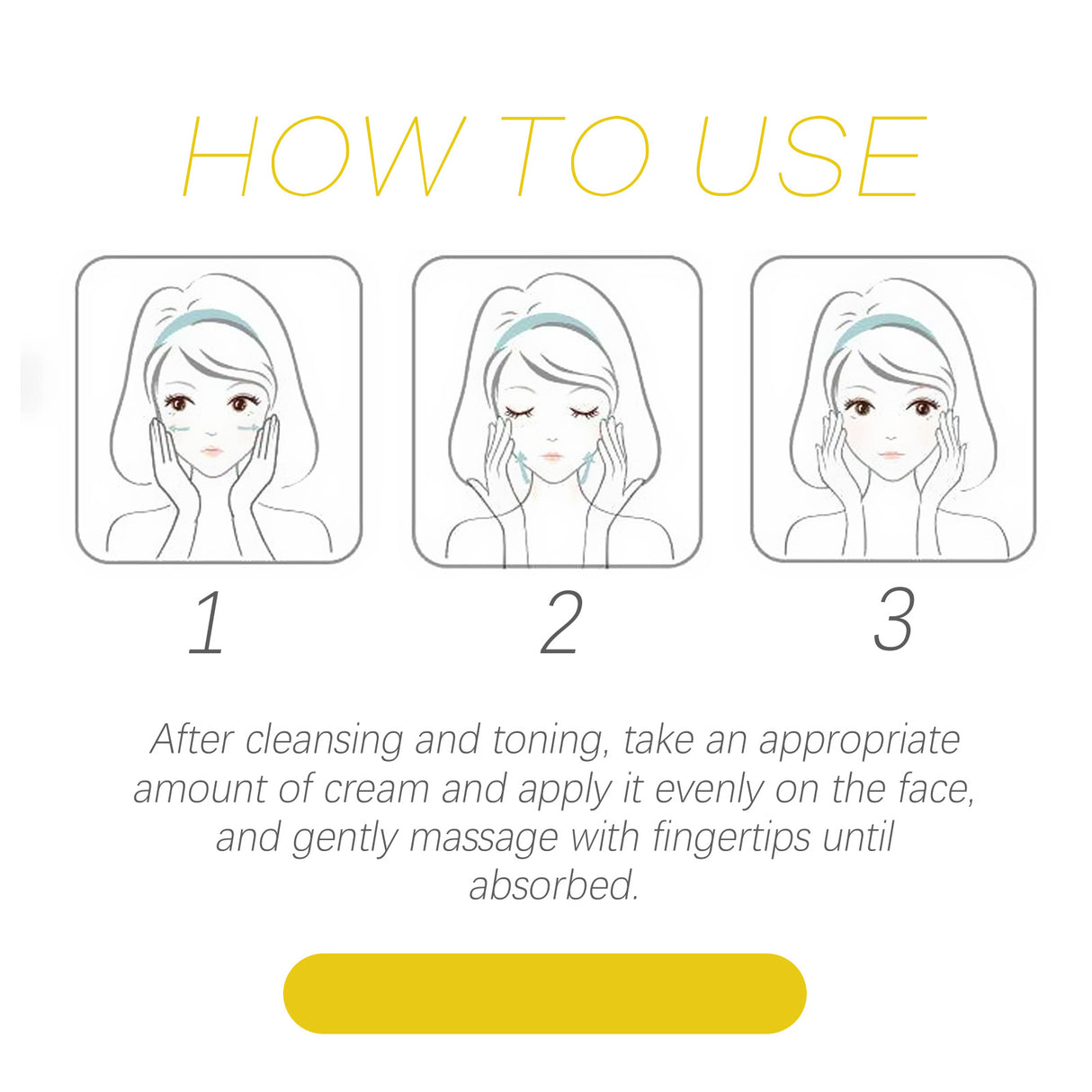 HOW TO USE

1

2

3

After cleansing and toning, take an appropriate amount of cream and apply it evenly on the face, and gently massage with fingertips until absorbed.