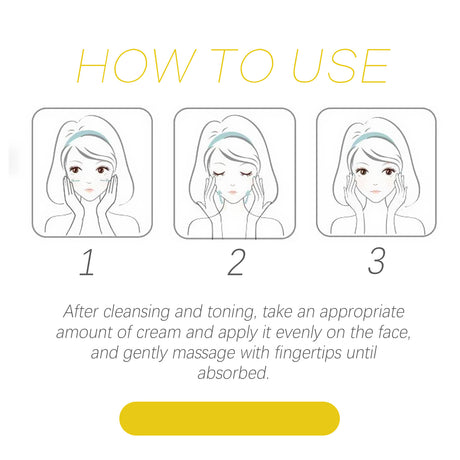 HOW TO USE

1

2

3

After cleansing and toning, take an appropriate amount of cream and apply it evenly on the face, and gently massage with fingertips until absorbed.