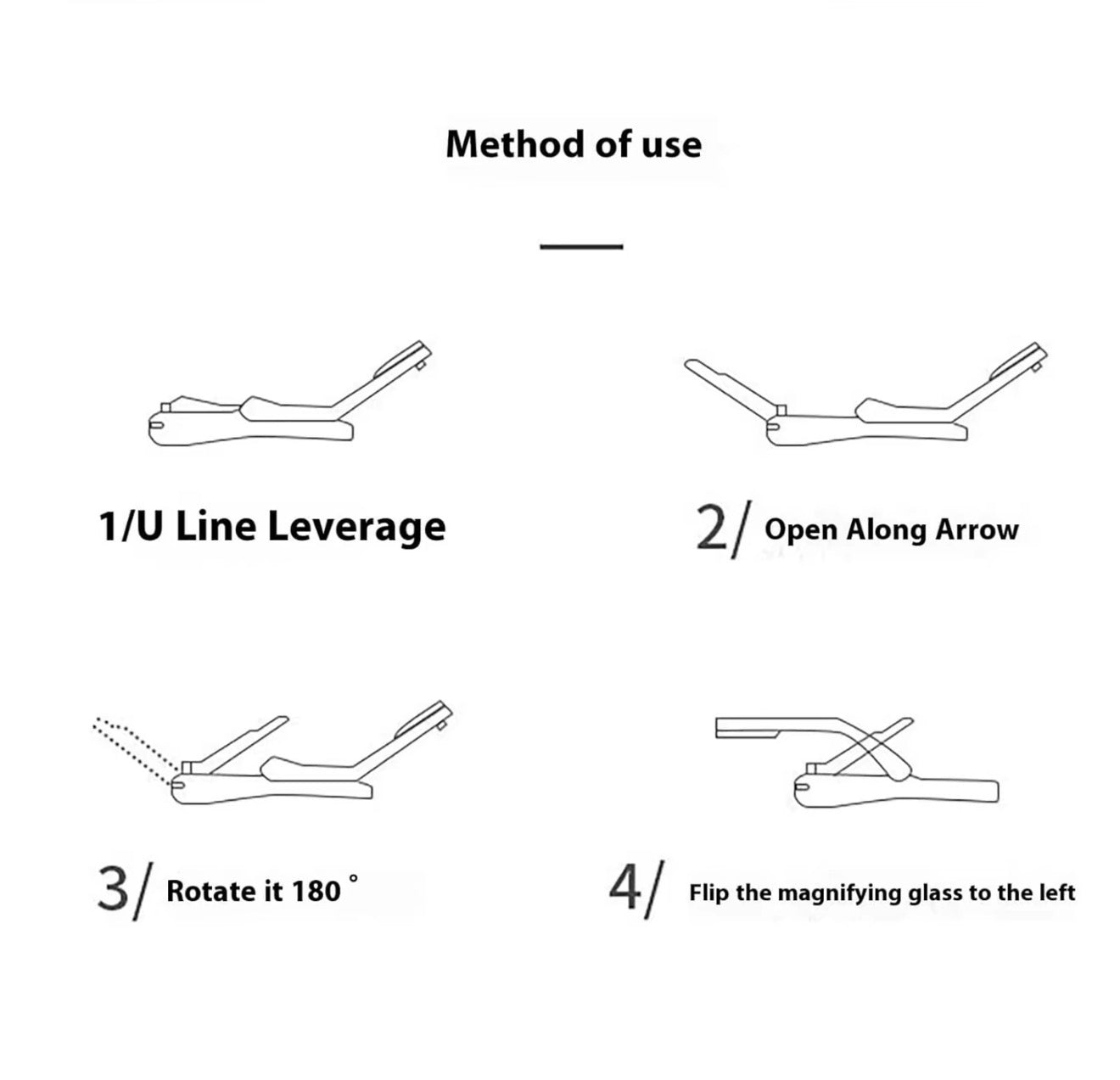 Method of use

1/U Line Leverage

2/ Open Along Arrow

3/ Rotate it 180 °

4/ Flip the magnifying glass to the left