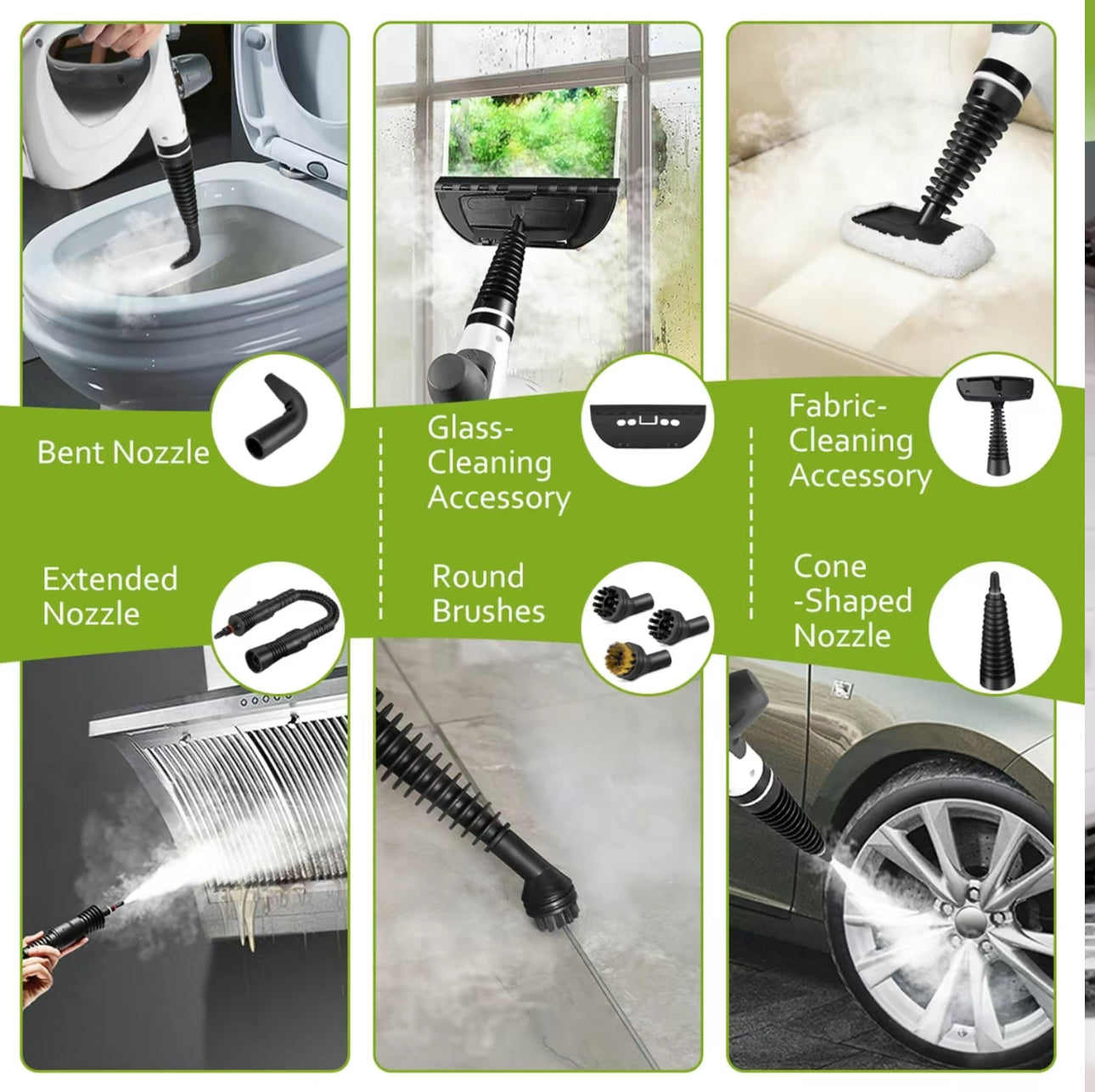 Bent Nozzle

Glass-Cleaning Accessory

Fabric-Cleaning Accessory

Extended Nozzle

Round Brushes

Cone -Shaped Nozzle