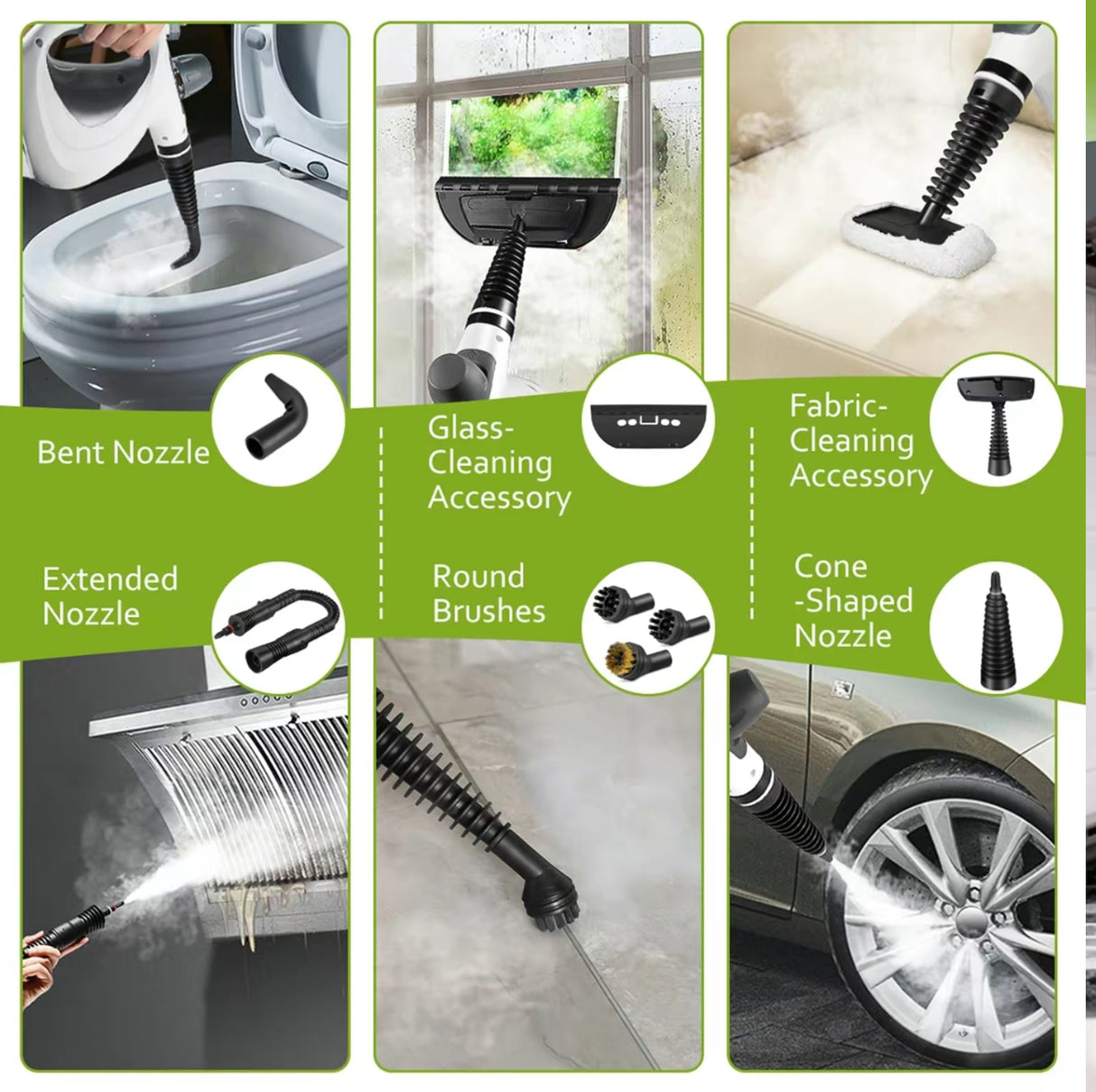 Bent Nozzle

Glass-Cleaning Accessory

Fabric-Cleaning Accessory

Extended Nozzle

Round Brushes

Cone -Shaped Nozzle