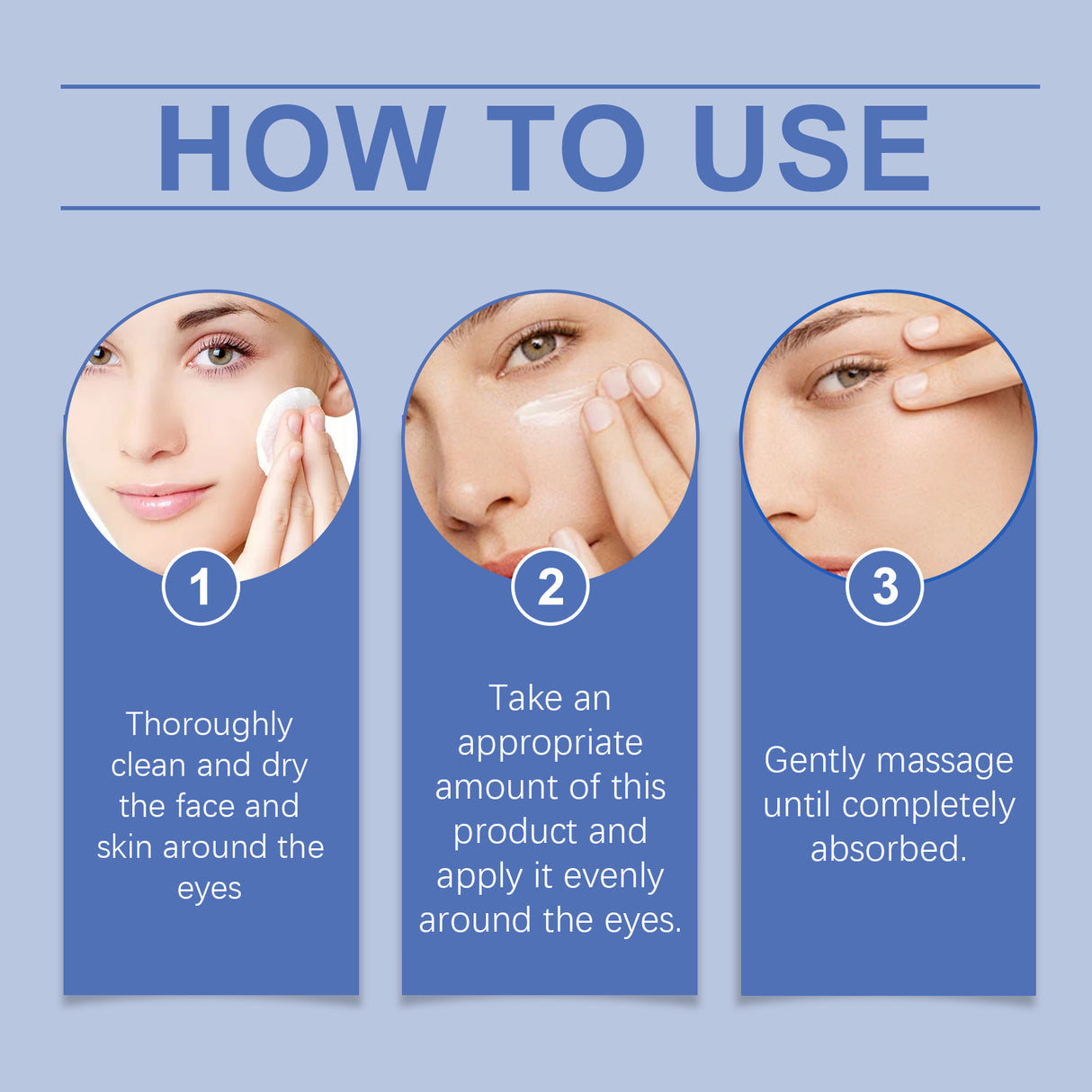 HOW TO USE

1

Thoroughly clean and dry the face and skin around the eyes

2

Take an appropriate amount of this product and apply it evenly around the eyes.

3

Gently massage until completely absorbed.