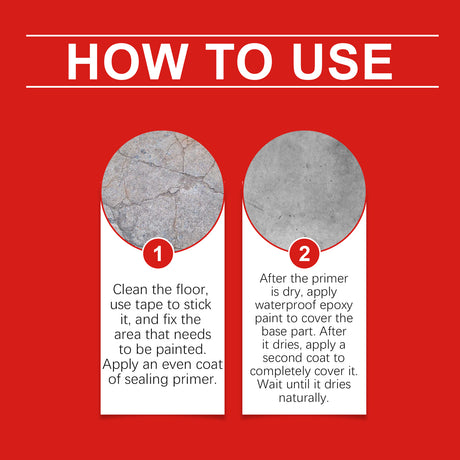 HOW TO USE

1

Clean the floor, use tape to stick it, and fix the area that needs to be painted. Apply an even coat of sealing primer.

2

After the primer is dry, apply waterproof epoxy paint to cover the base part. After it dries, apply a second coat to completely cover it. Wait until it dries naturally.