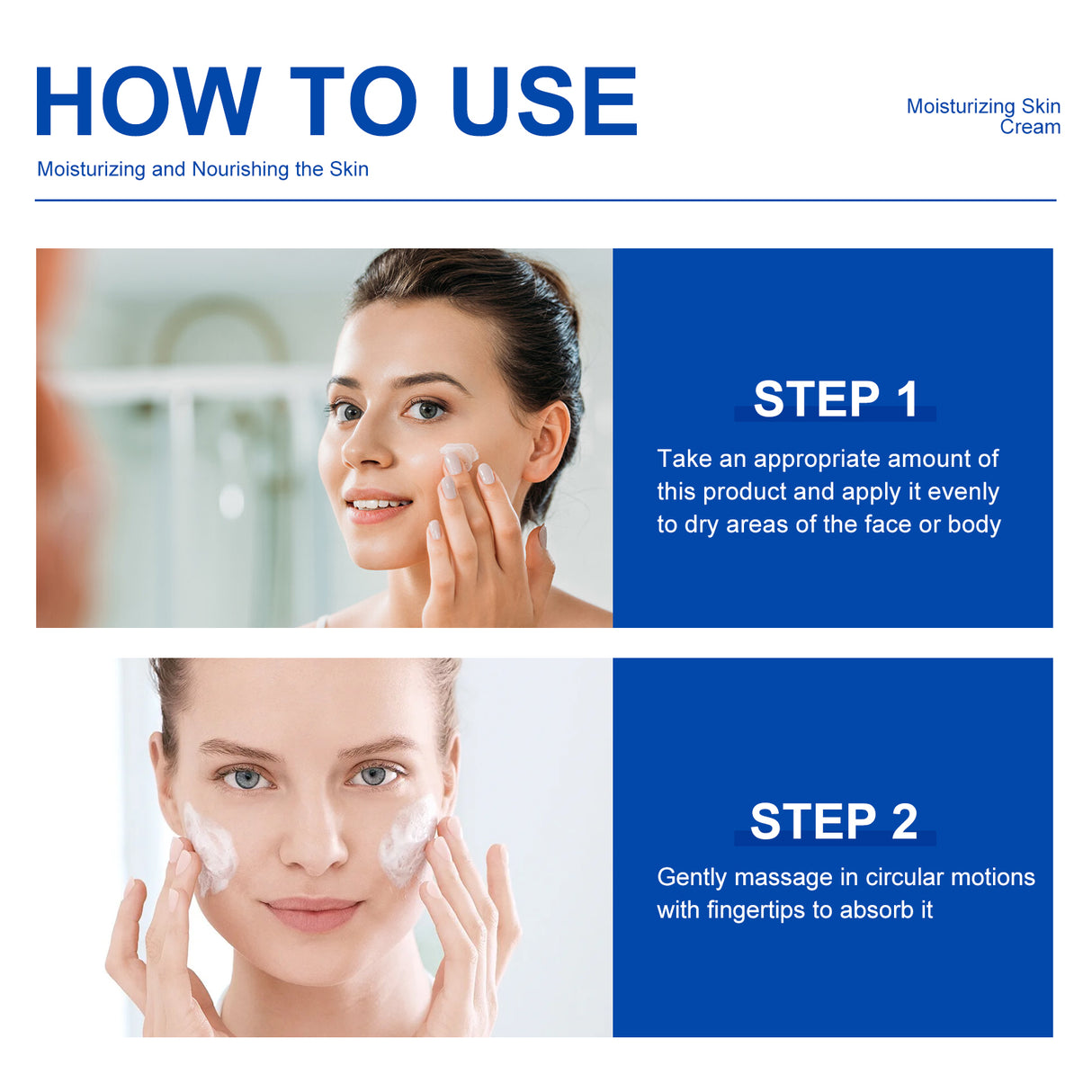 HOW TO USE

Moisturizing Skin Cream

Moisturizing and Nourishing the Skin

STEP 1

Take an appropriate amount of this product and apply it evenly to dry areas of the face or body

STEP 2

Gently massage in circular motions with fingertips to absorb it