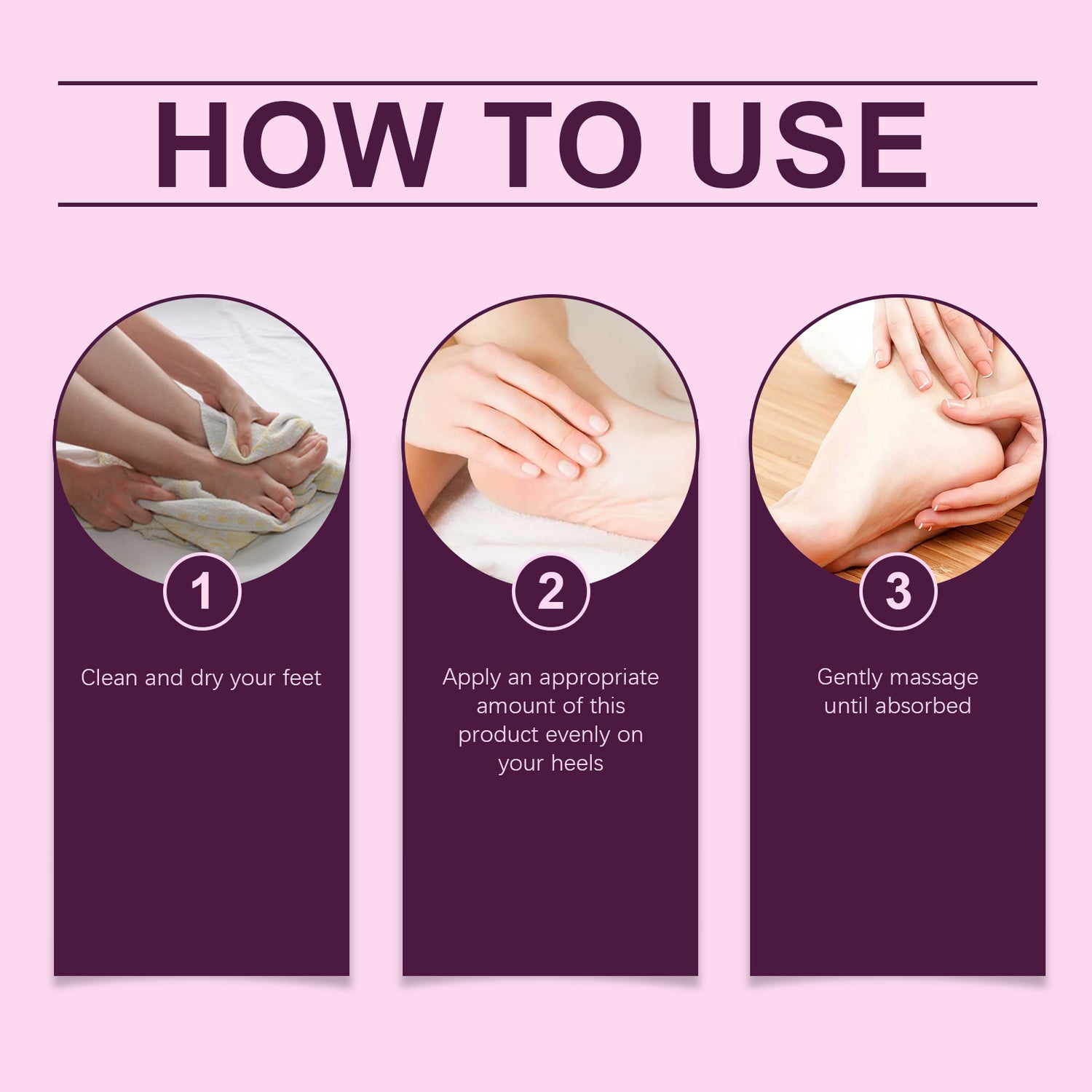 HOW TO USE

1

Clean and dry your feet

2

Apply an appropriate amount of this product evenly on your heels

3

Gently massage until absorbed