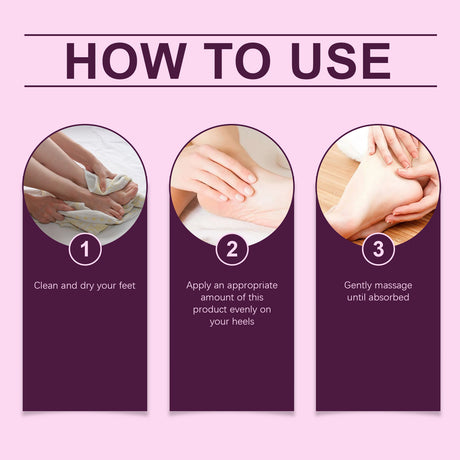 HOW TO USE

1

Clean and dry your feet

2

Apply an appropriate amount of this product evenly on your heels

3

Gently massage until absorbed