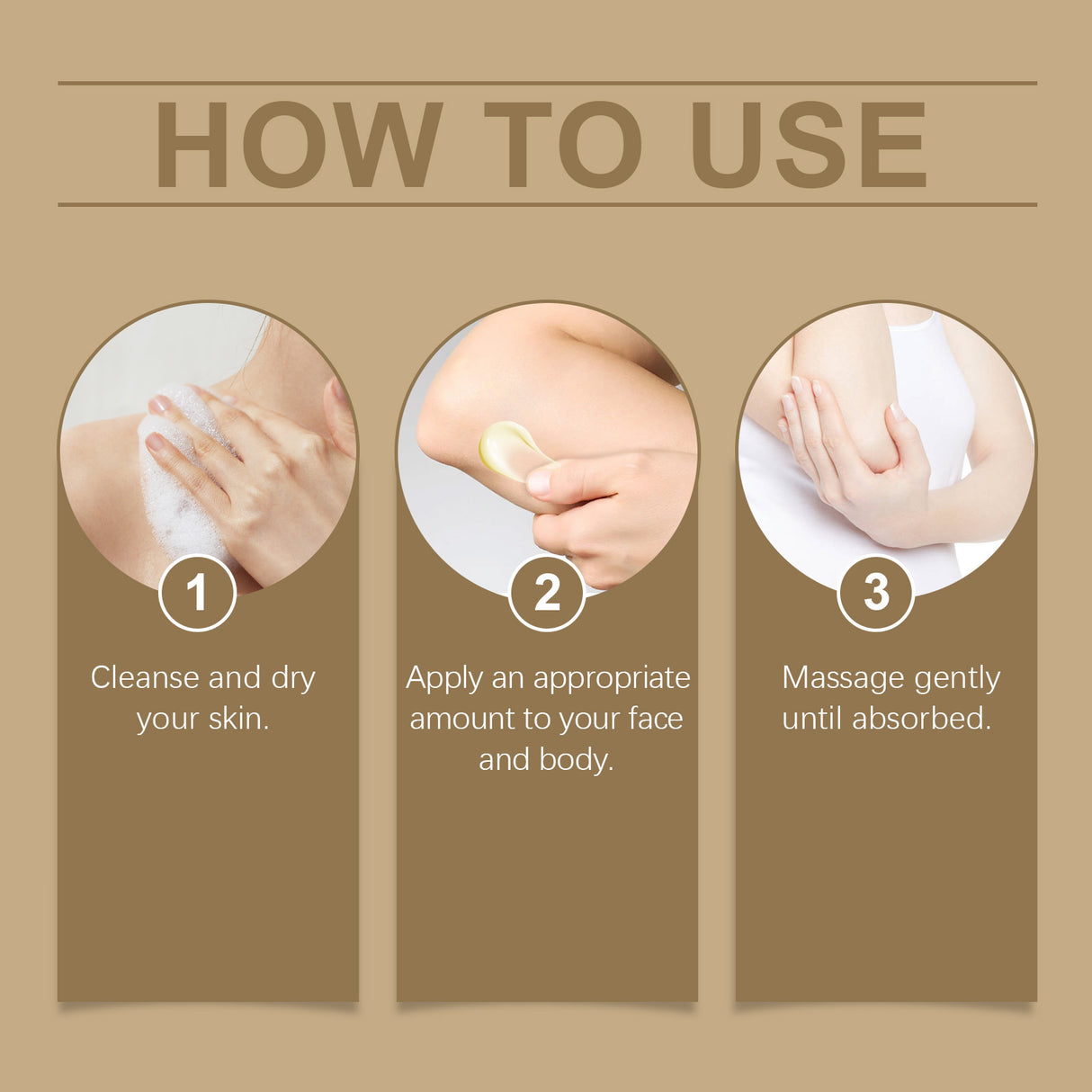 HOW TO USE

1

Cleanse and dry your skin.

2

Apply an appropriate amount to your face and body.

3

Massage gently until absorbed.