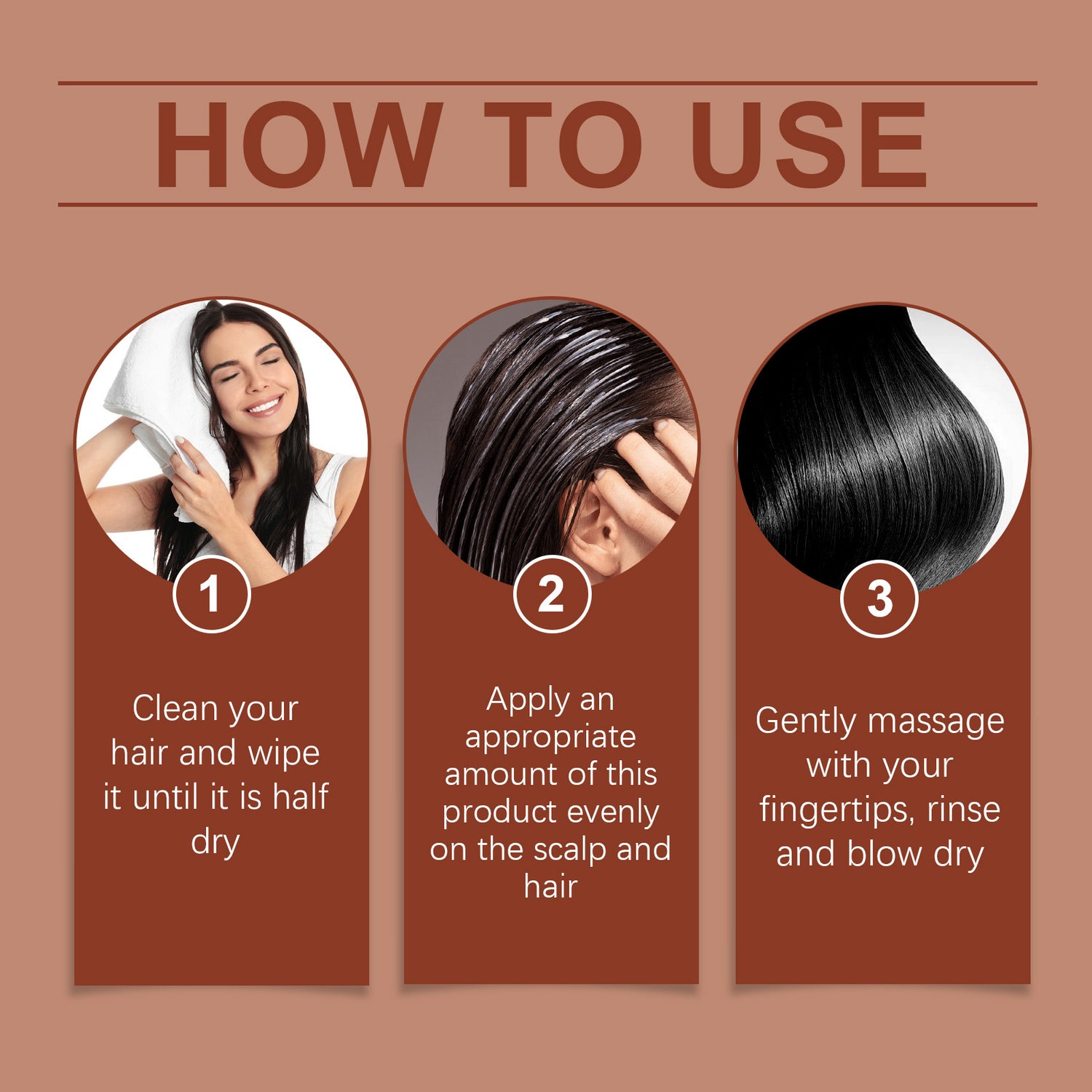 HOW TO USE

1

Clean your hair and wipe it until it is half dry

2

Apply an appropriate amount of this product evenly on the scalp and hair

3

Gently massage with your fingertips, rinse and blow dry