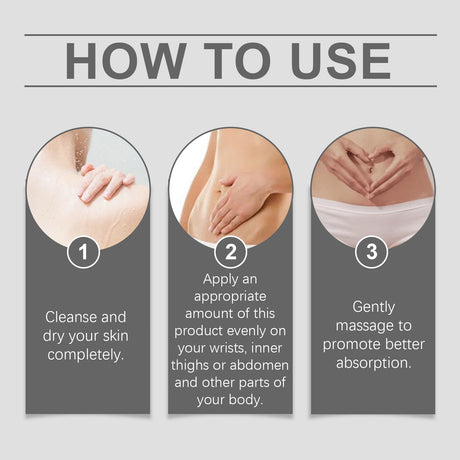 HOW TO USE

1

Cleanse and dry your skin completely.

2

Apply an appropriate amount of this product evenly on your wrists, inner thighs or abdomen and other parts of your body.

3

Gently massage to promote better absorption.