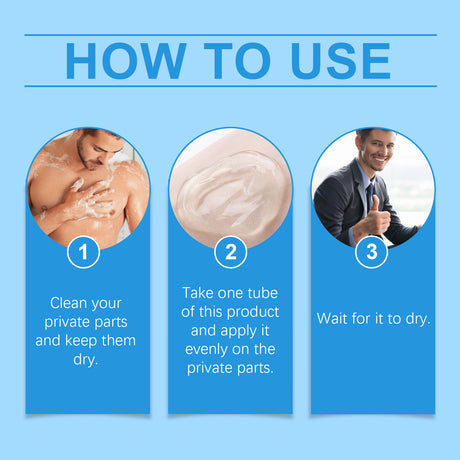 HOW TO USE

1

Clean your private parts and keep them dry.

2

Take one tube of this product and apply it evenly on the private parts.

3

Wait for it to dry.